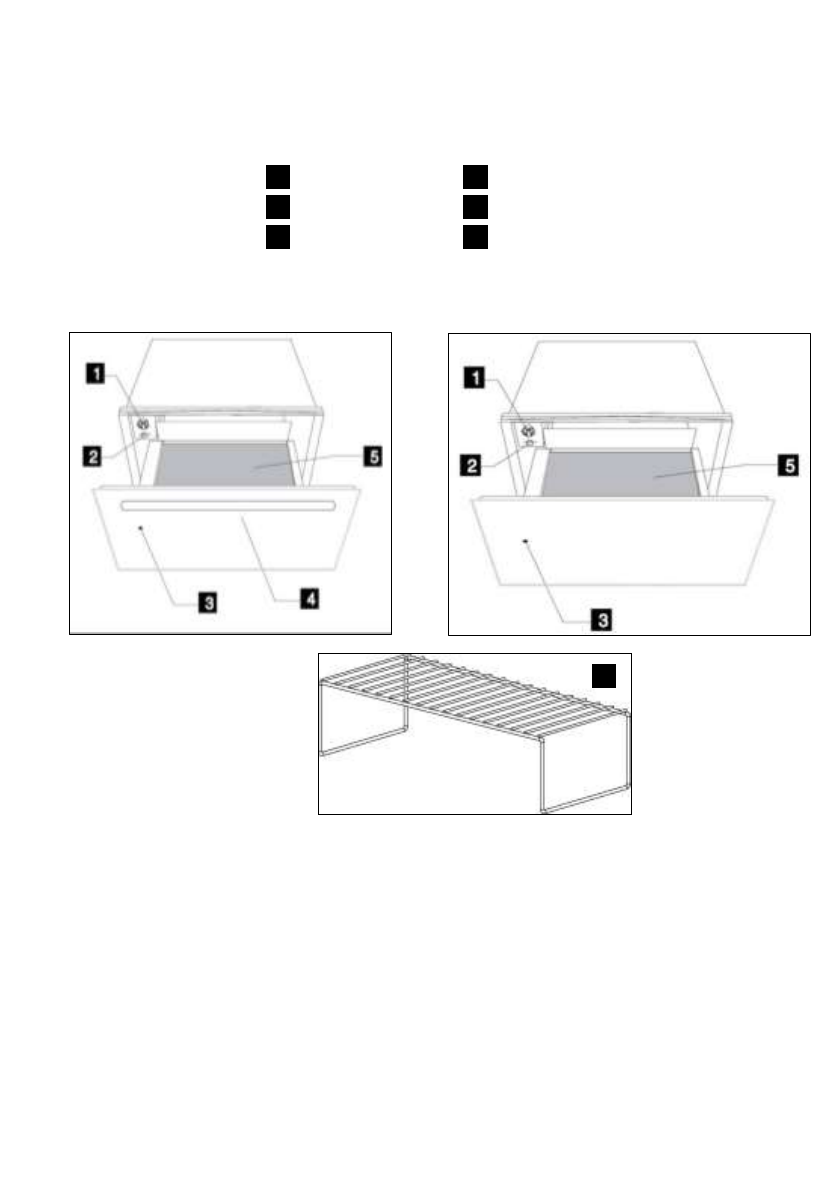 1
2
5
3
4
1
2
5
3