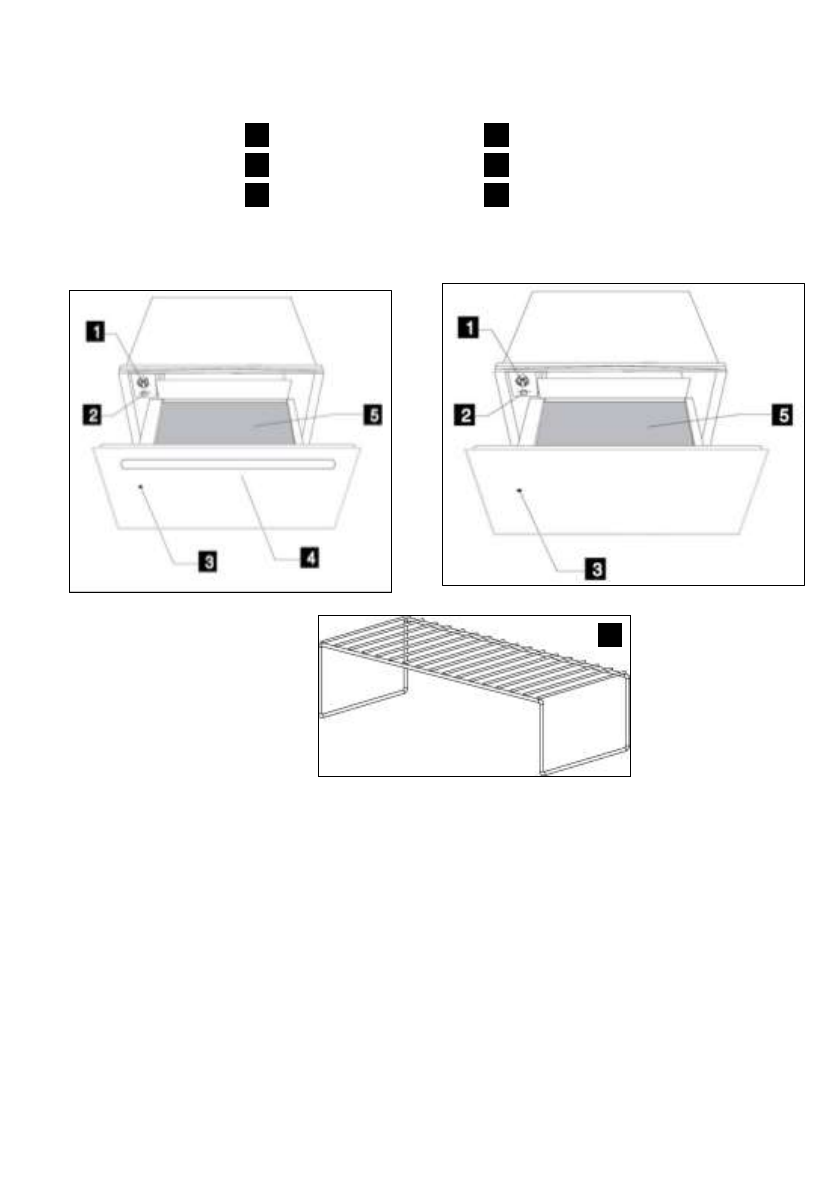 1
2
5
3
4

1
2
5
3