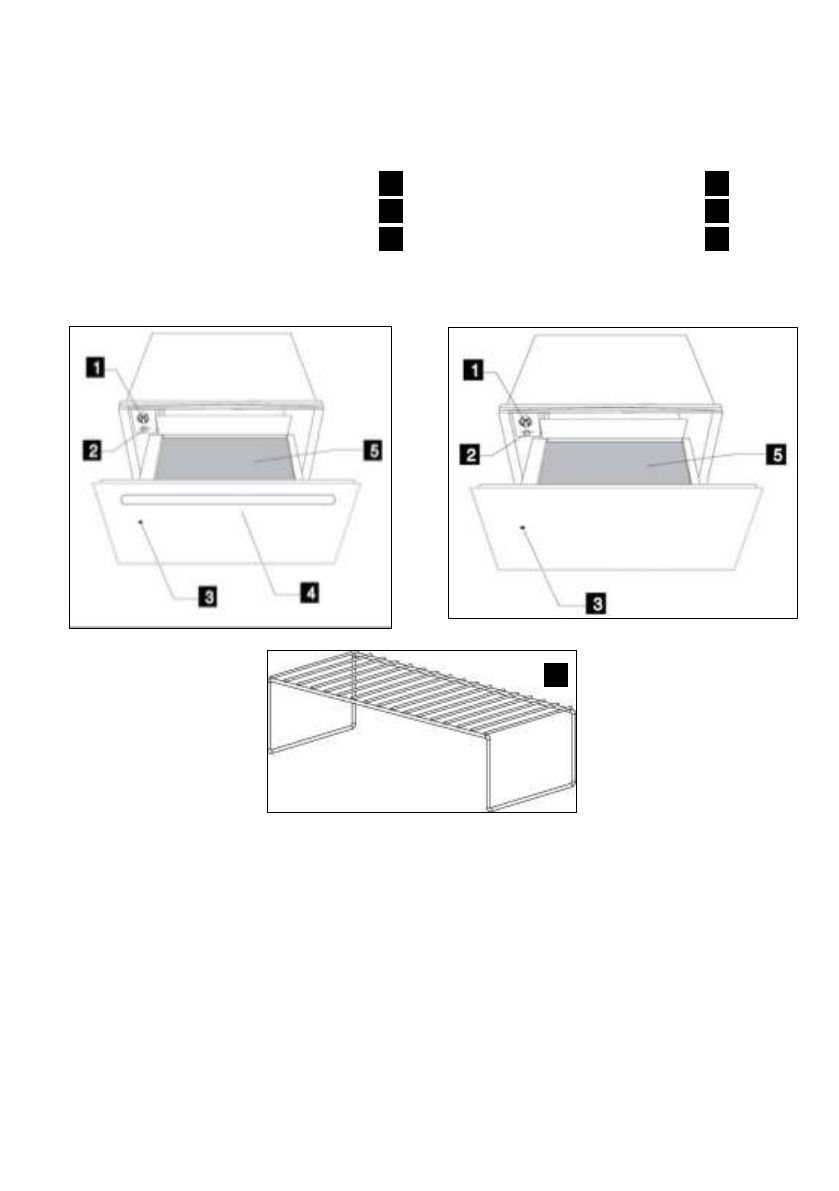 1
2
5
3
4

1
2
5
3