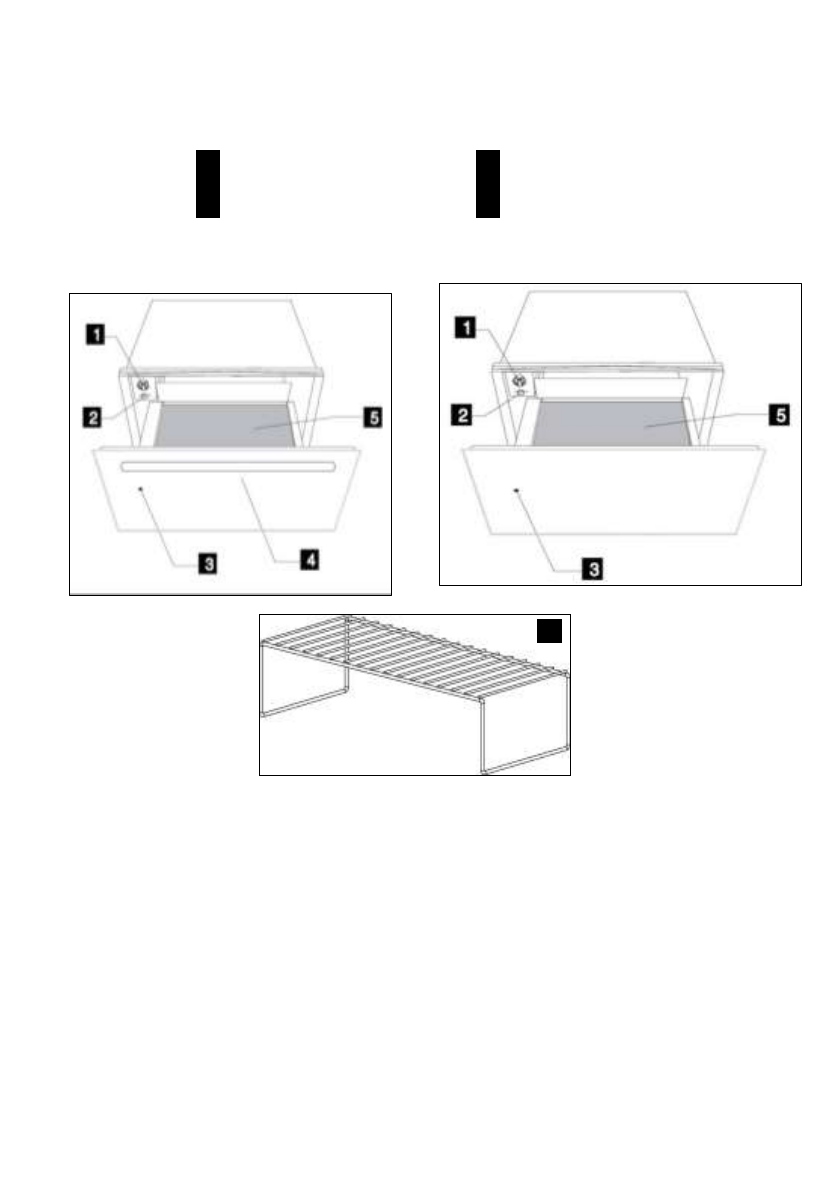 1
2
5
3
4

1
2
5
3