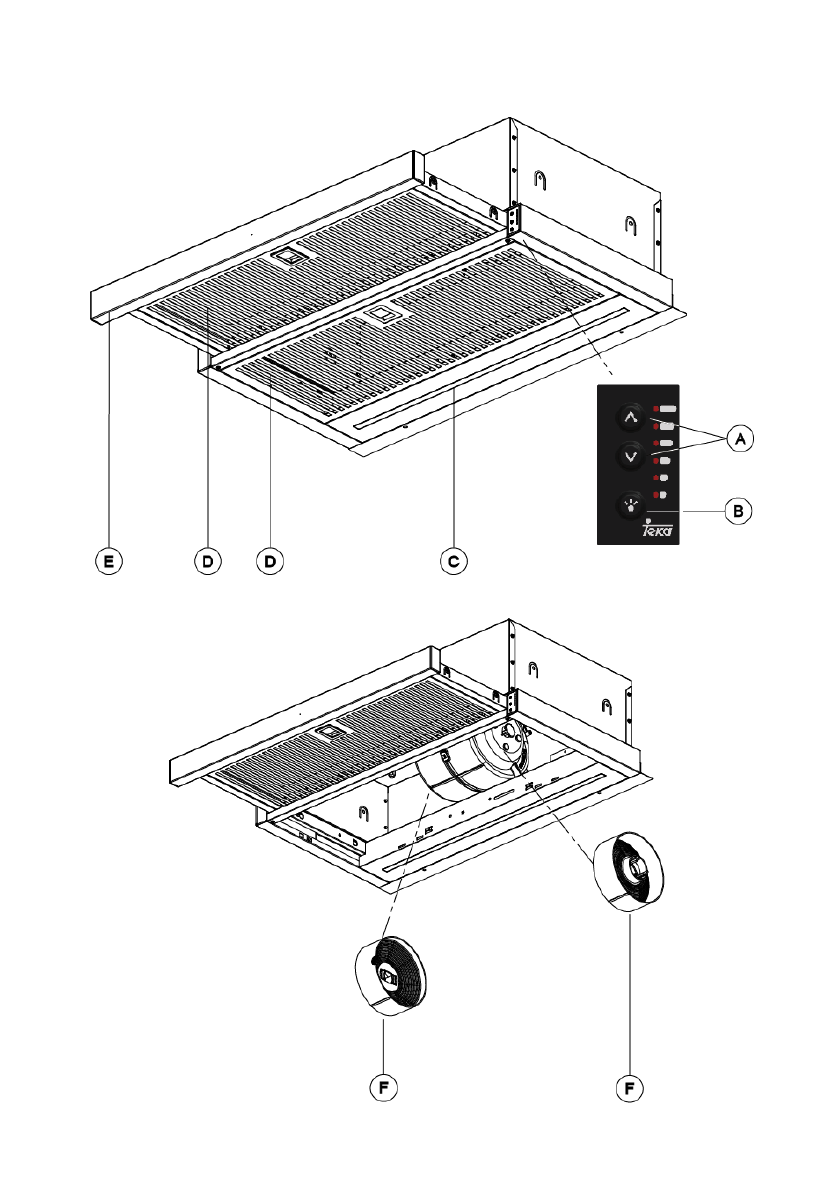 A
B
Teka
E
D
D
C
F
F