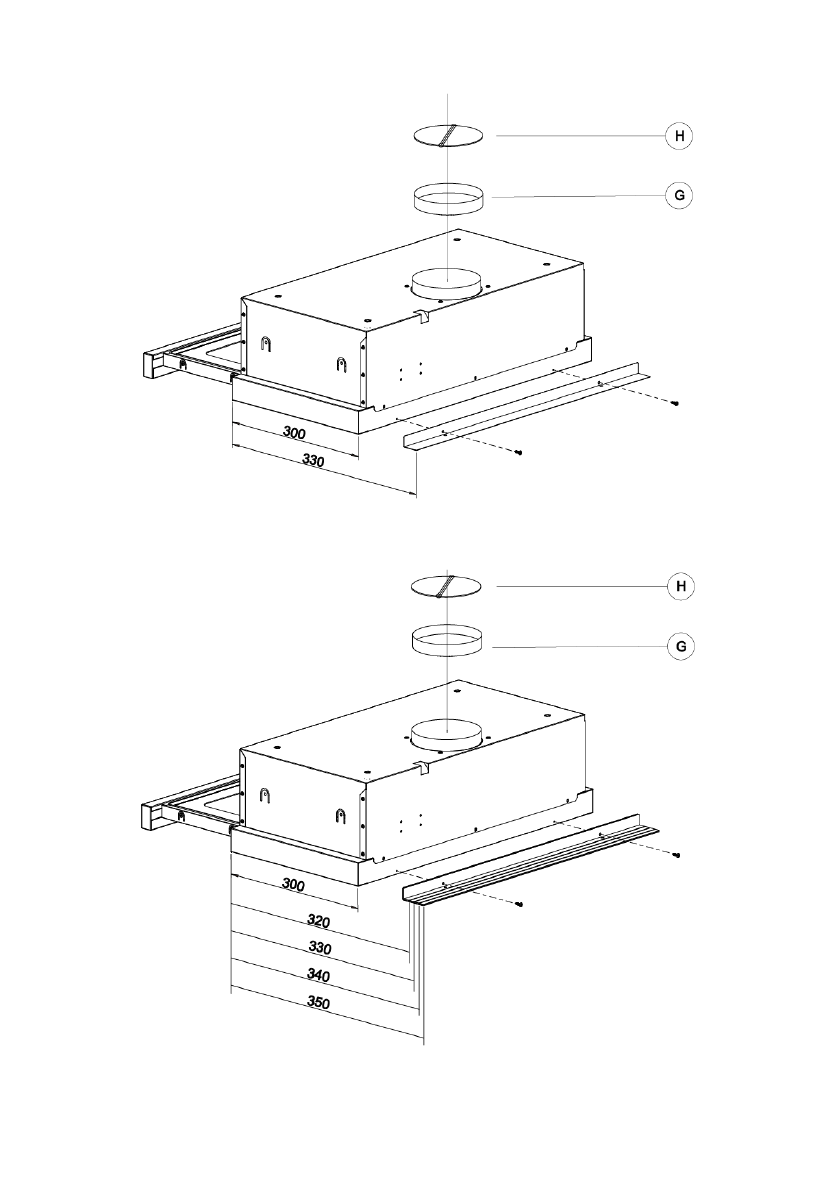 H

G

300

330

H

G

300

320

330

340

350