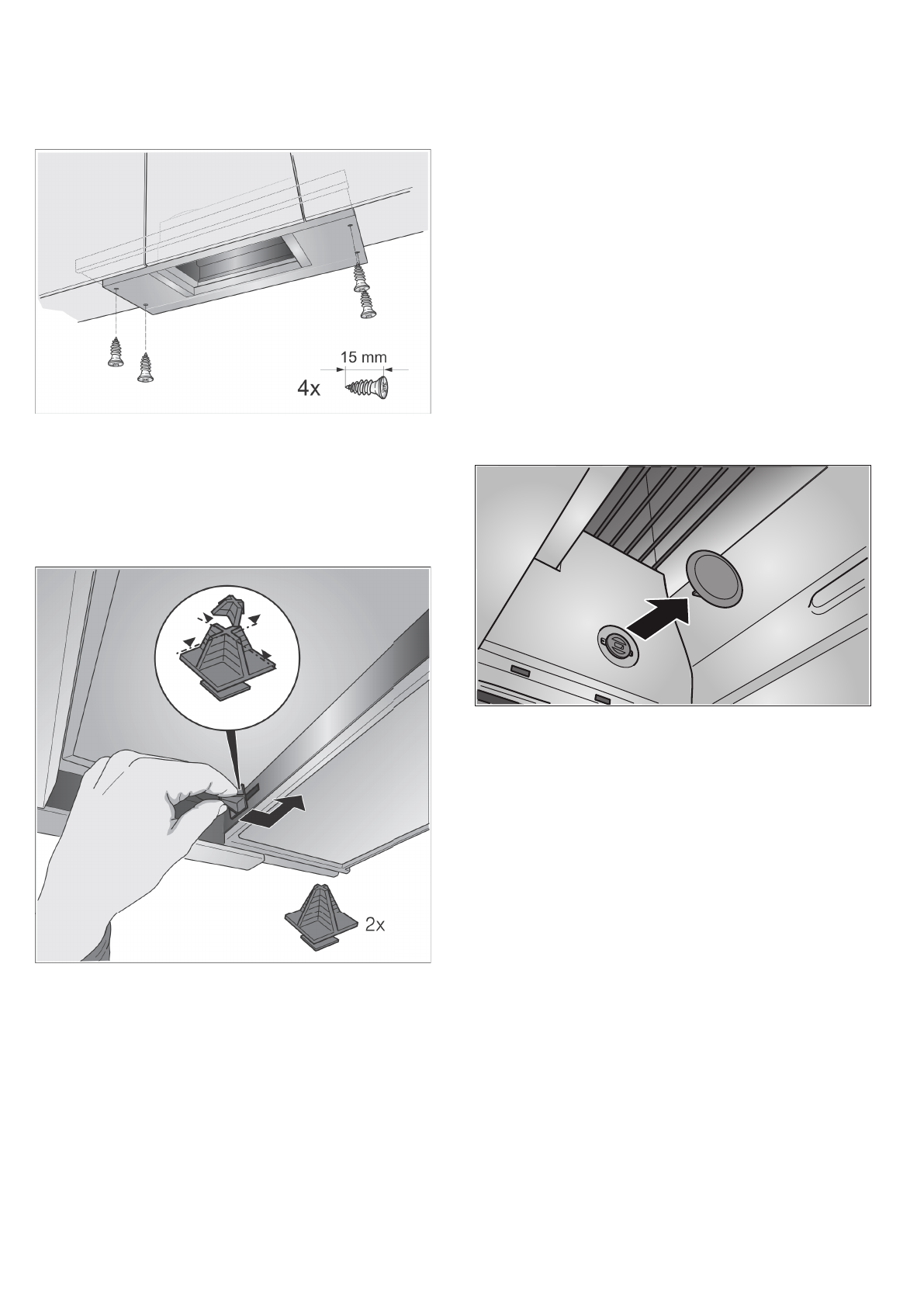 15 mm
4x

2x