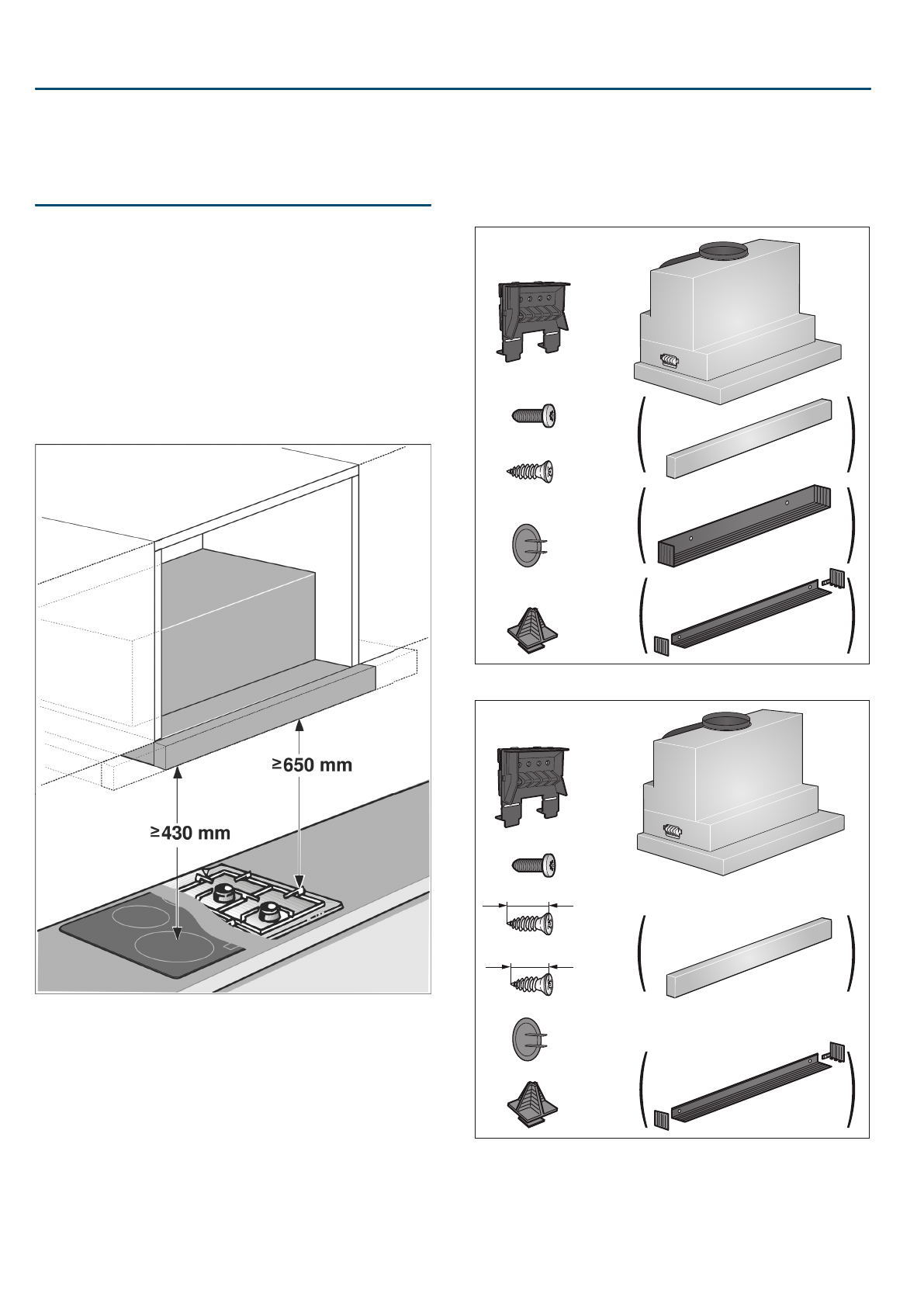 ≥650 mm

≥430 mm