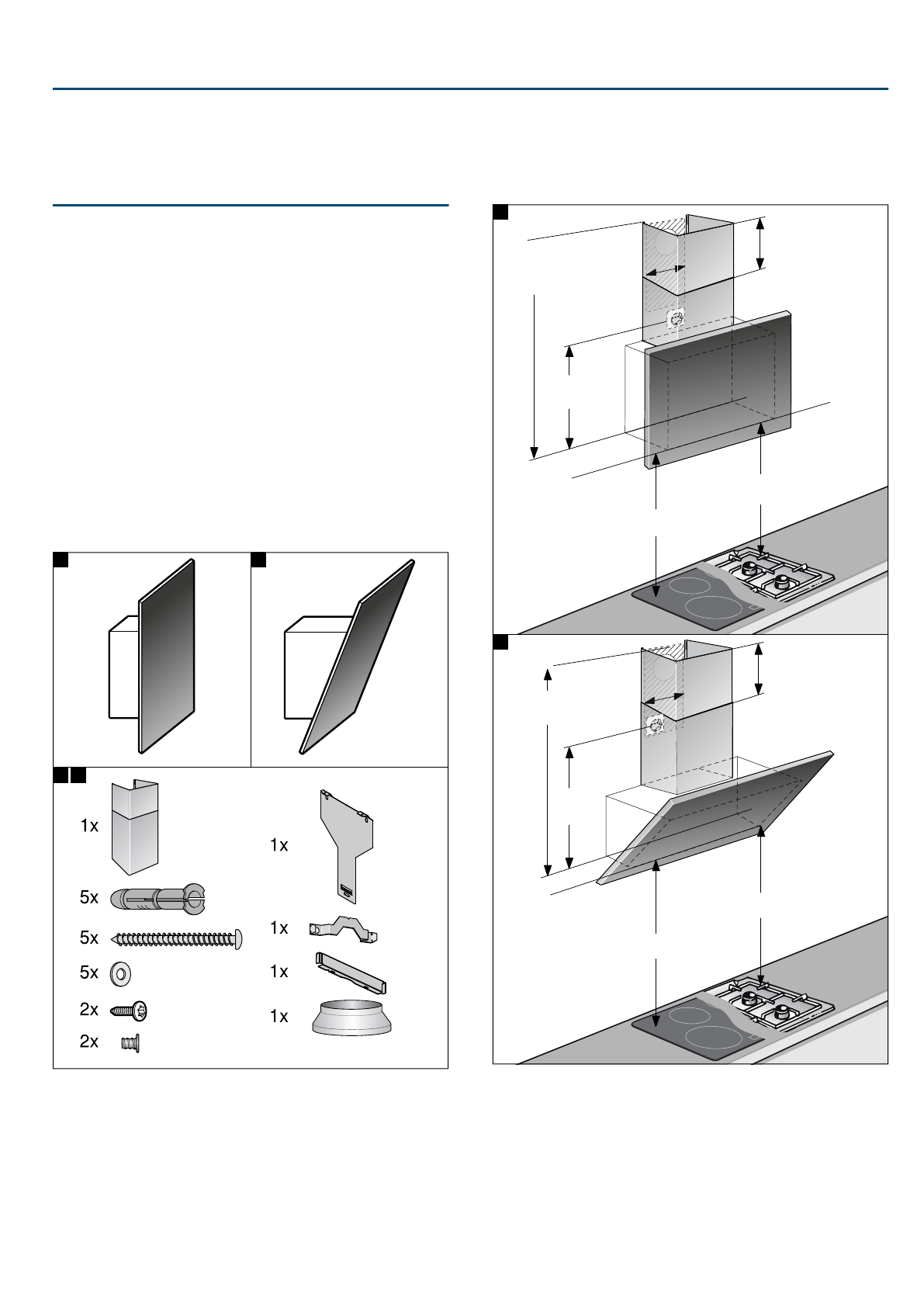 1x

5x

5x

5x

2x

2x

1x

1x

1x

1x