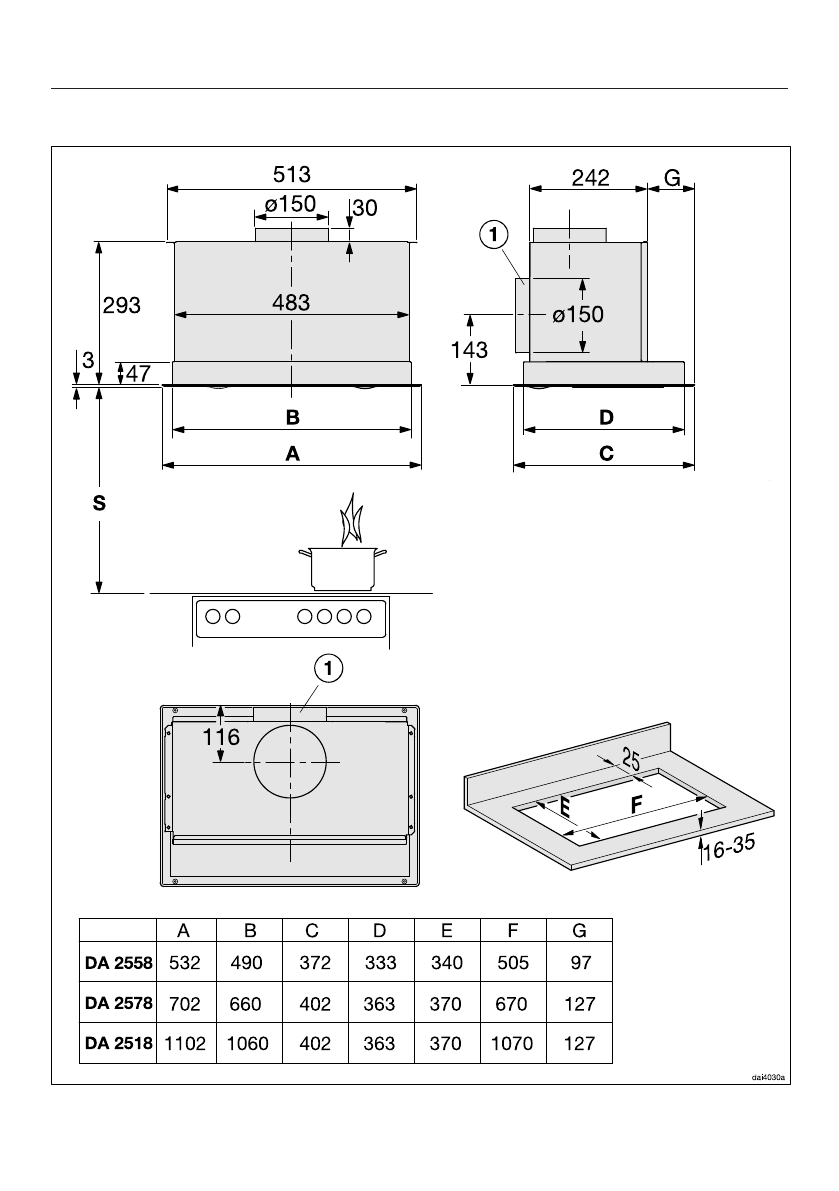 513
ø150
30
293
483
3
47
B
A
S
242
G
1
ø150
143
D
C
1
116
25
E
F
16-35

| | A | B | C | D | E | F | G |
|---|---|---|---|---|---|---|---|
| DA 2558 | 532 | 490 | 372 | 333 | 340 | 505 | 97 |
| DA 2578 | 702 | 660 | 402 | 363 | 370 | 670 | 127 |
| DA 2518 | 1102 | 1060 | 402 | 363 | 370 | 1070 | 127 |

dai4030a