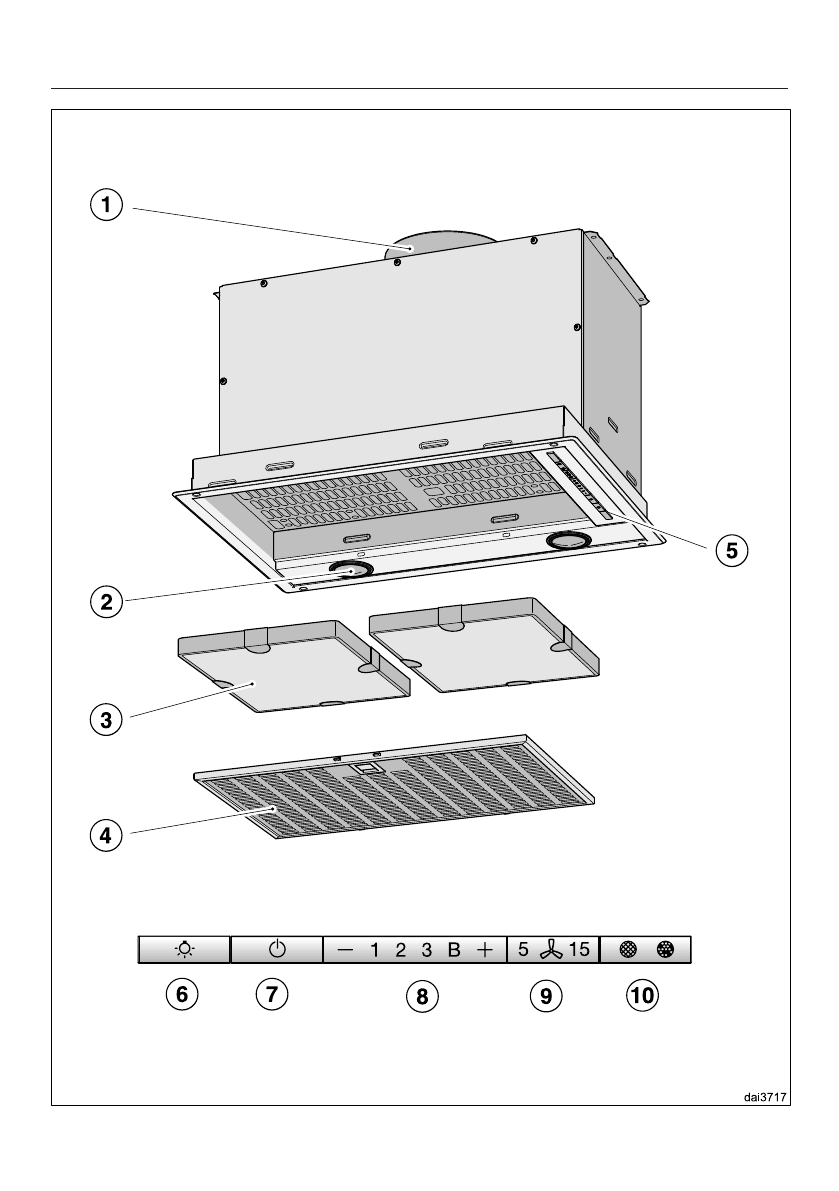 1

5

2

3

4

— 1 2 3 B +

5 15

6 7 8 9 10

dai3717