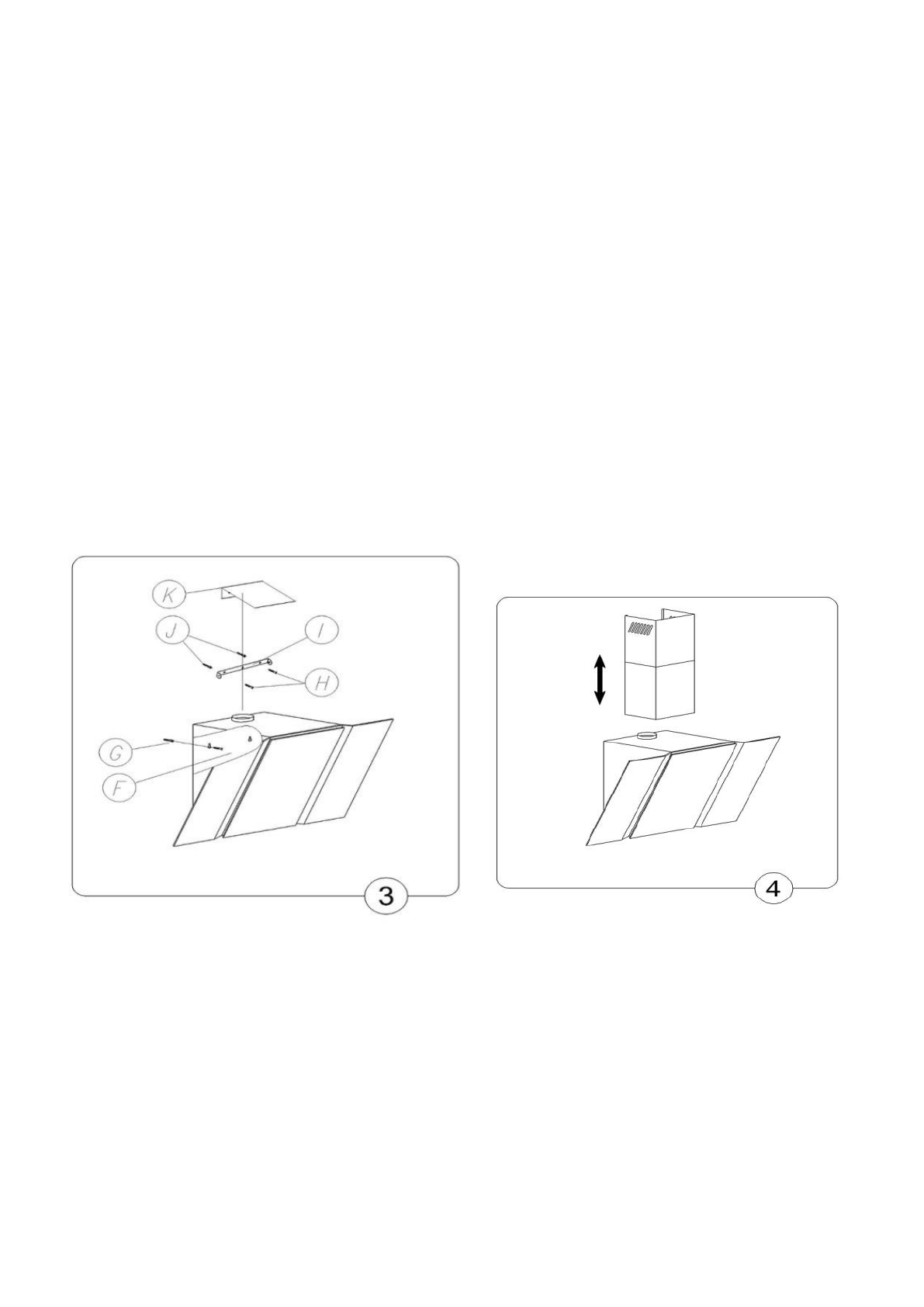 K
J
I
H
G
F
3

4