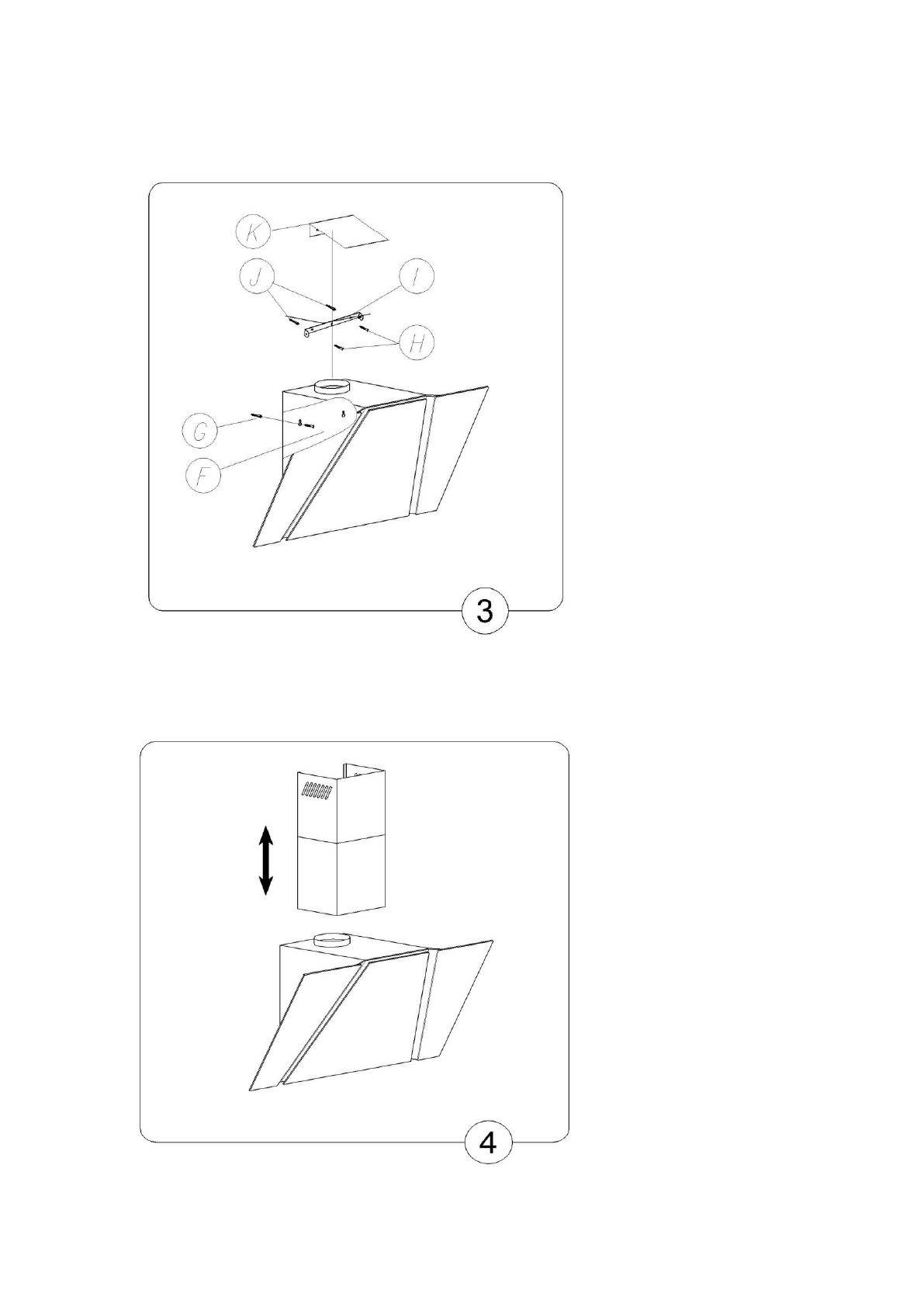 K
J
I
H
G
F
3

4