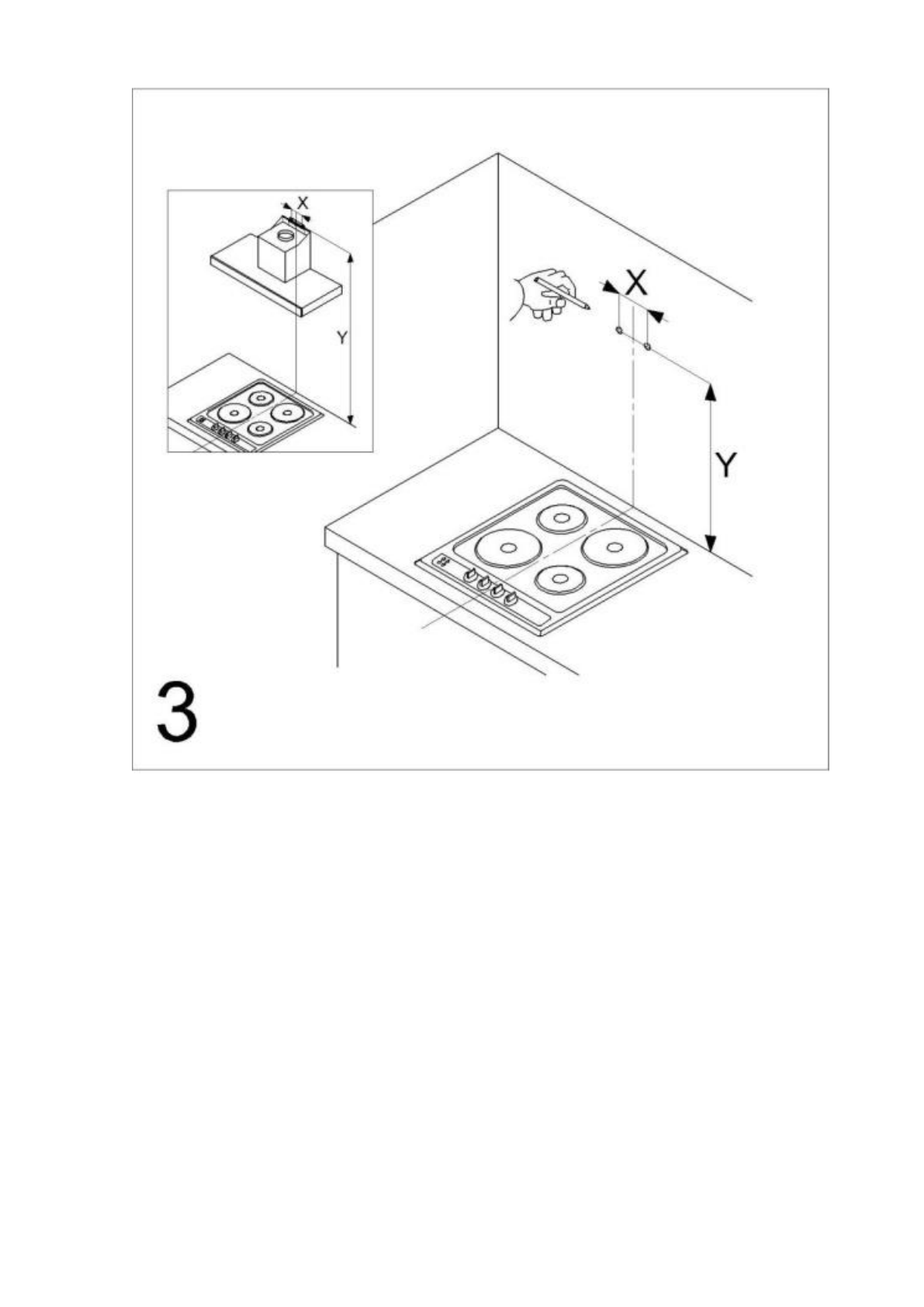 X
Y
X
Y
3