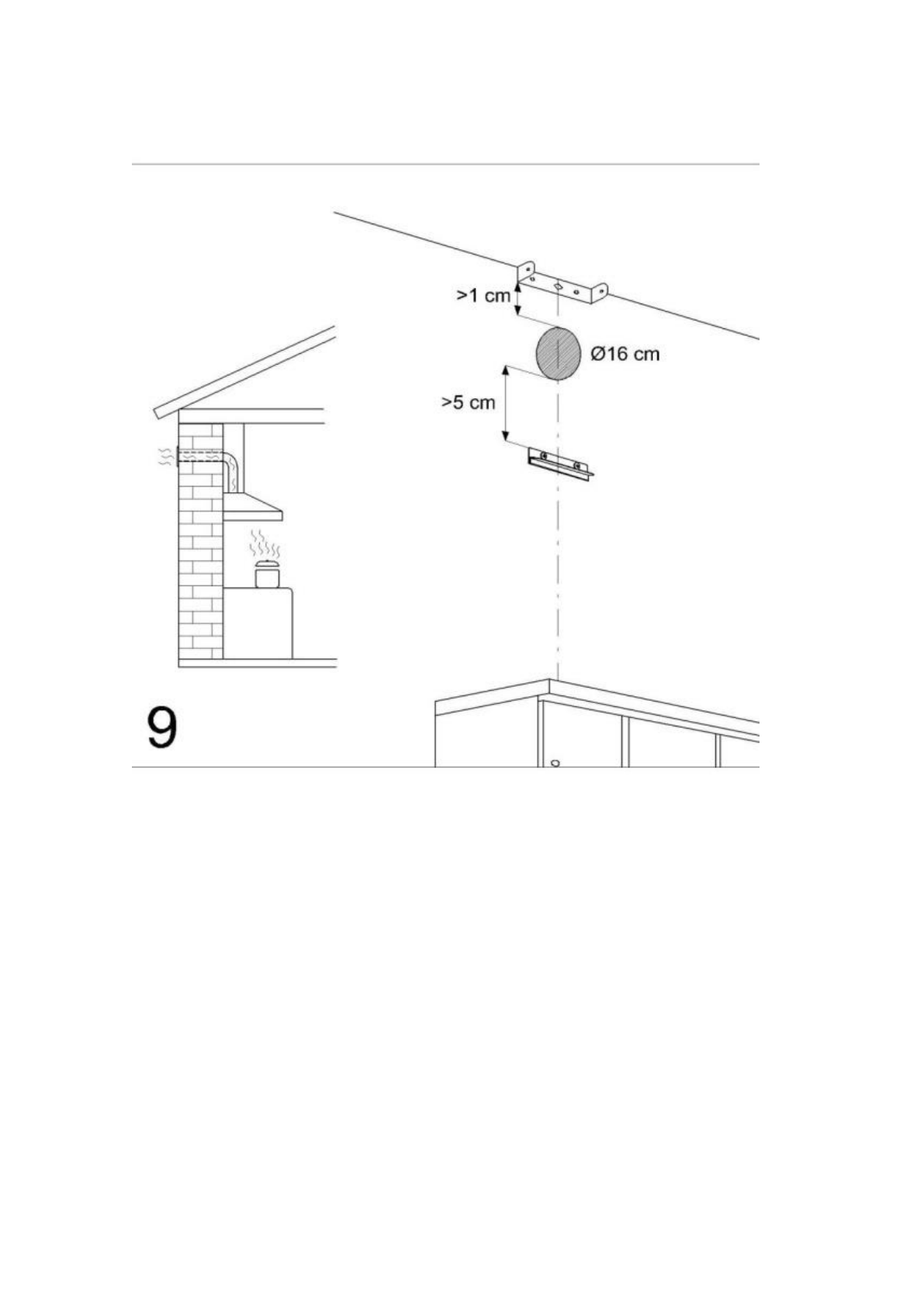 >1 cm

Ø16 cm

>5 cm

9