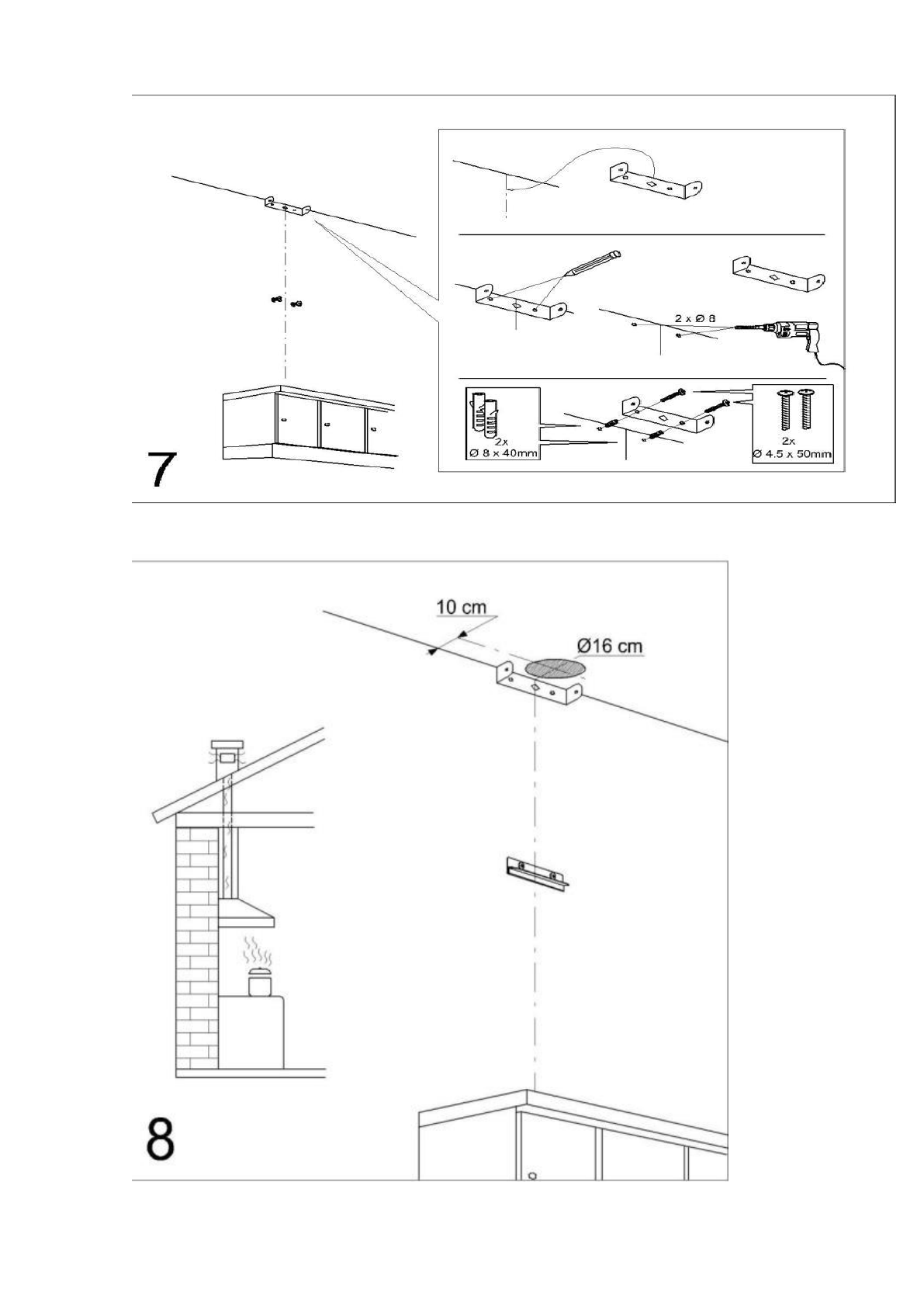 2 x Ø 8

2x
Ø 8 x 40mm

2x
Ø 4.5 x 50mm

7

10 cm

Ø16 cm

8