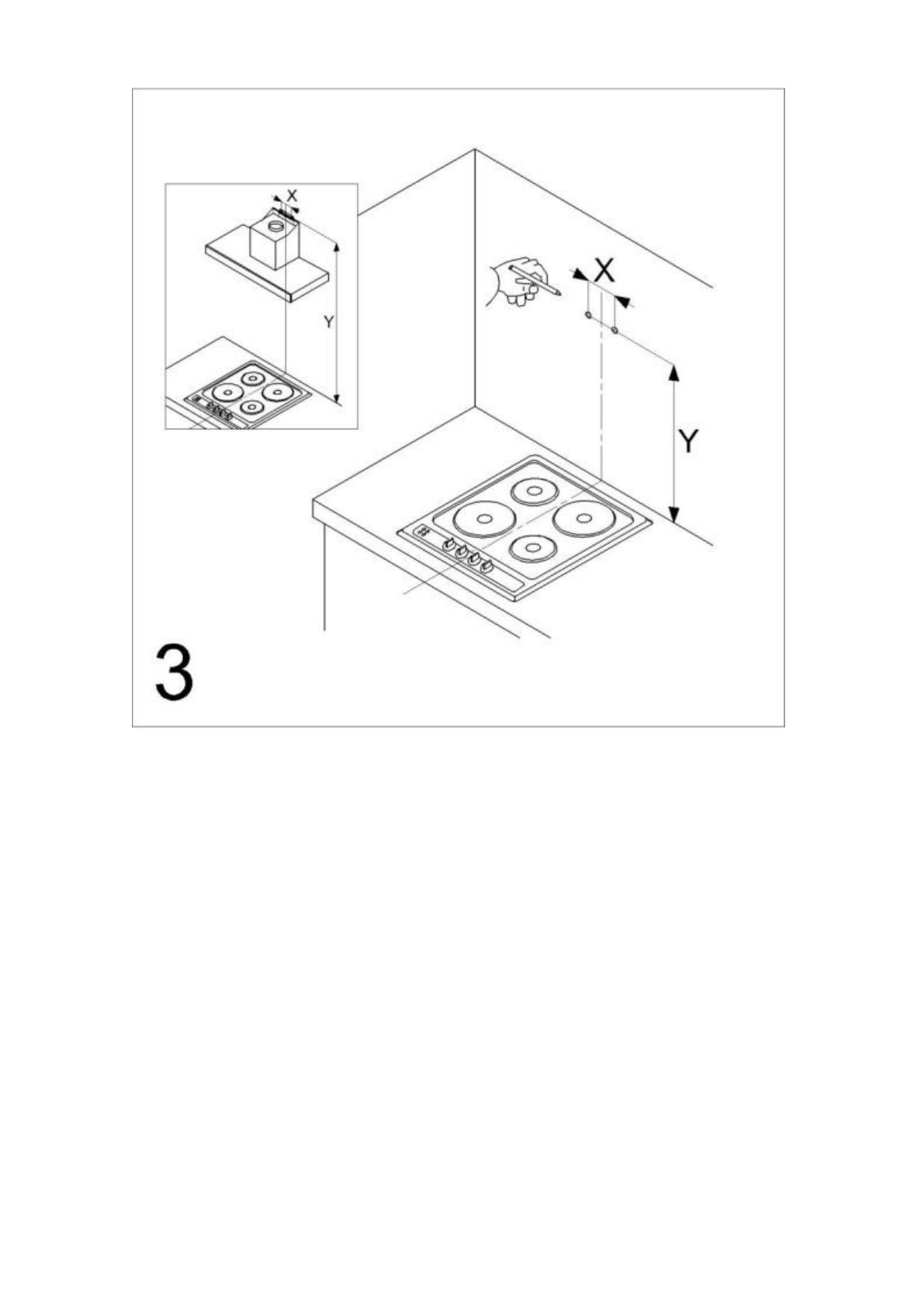 X
Y
X
Y
3