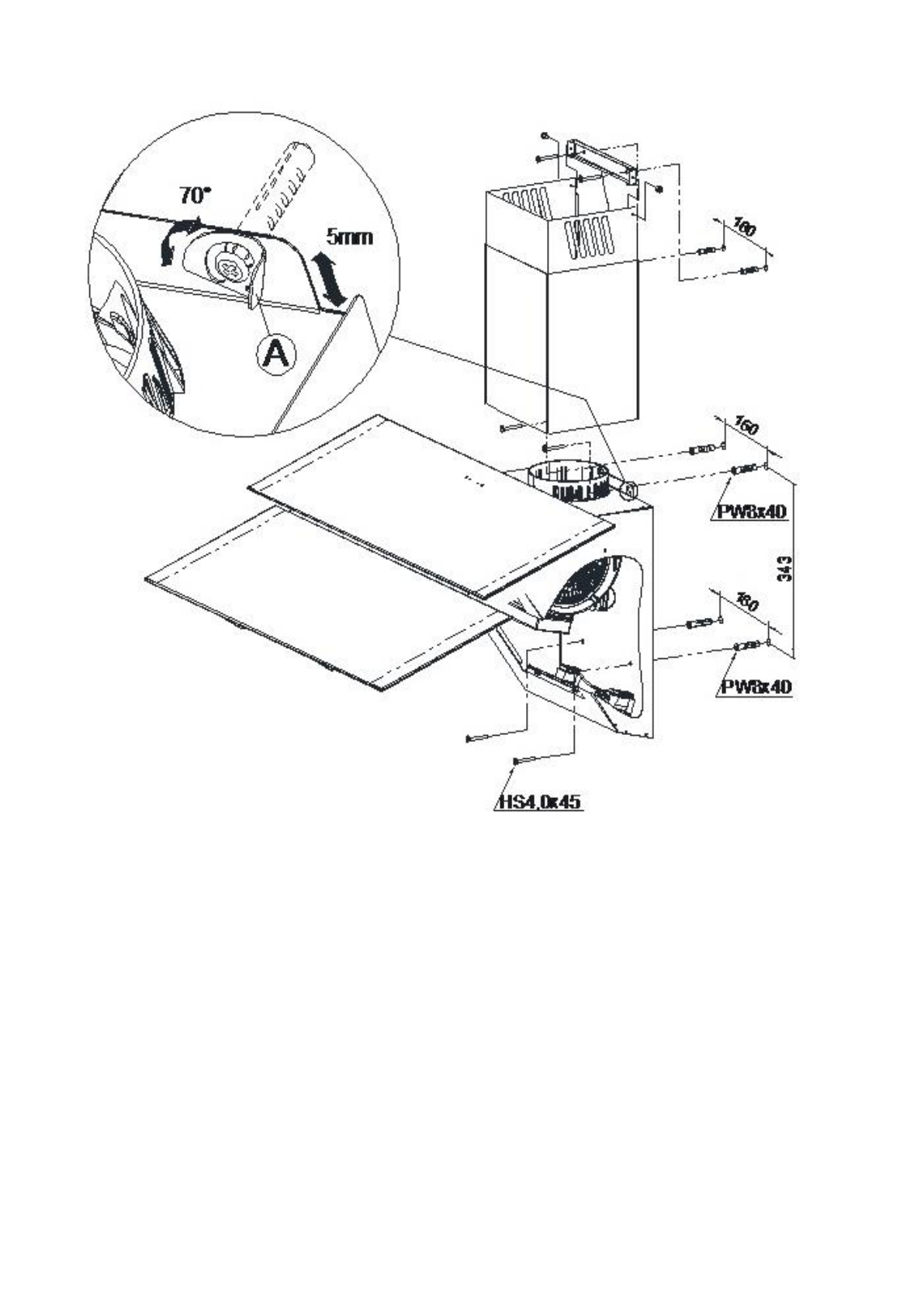 70°
5mm
A
160
160
PW8x40
343
160
PW8x40
HS4,0x45