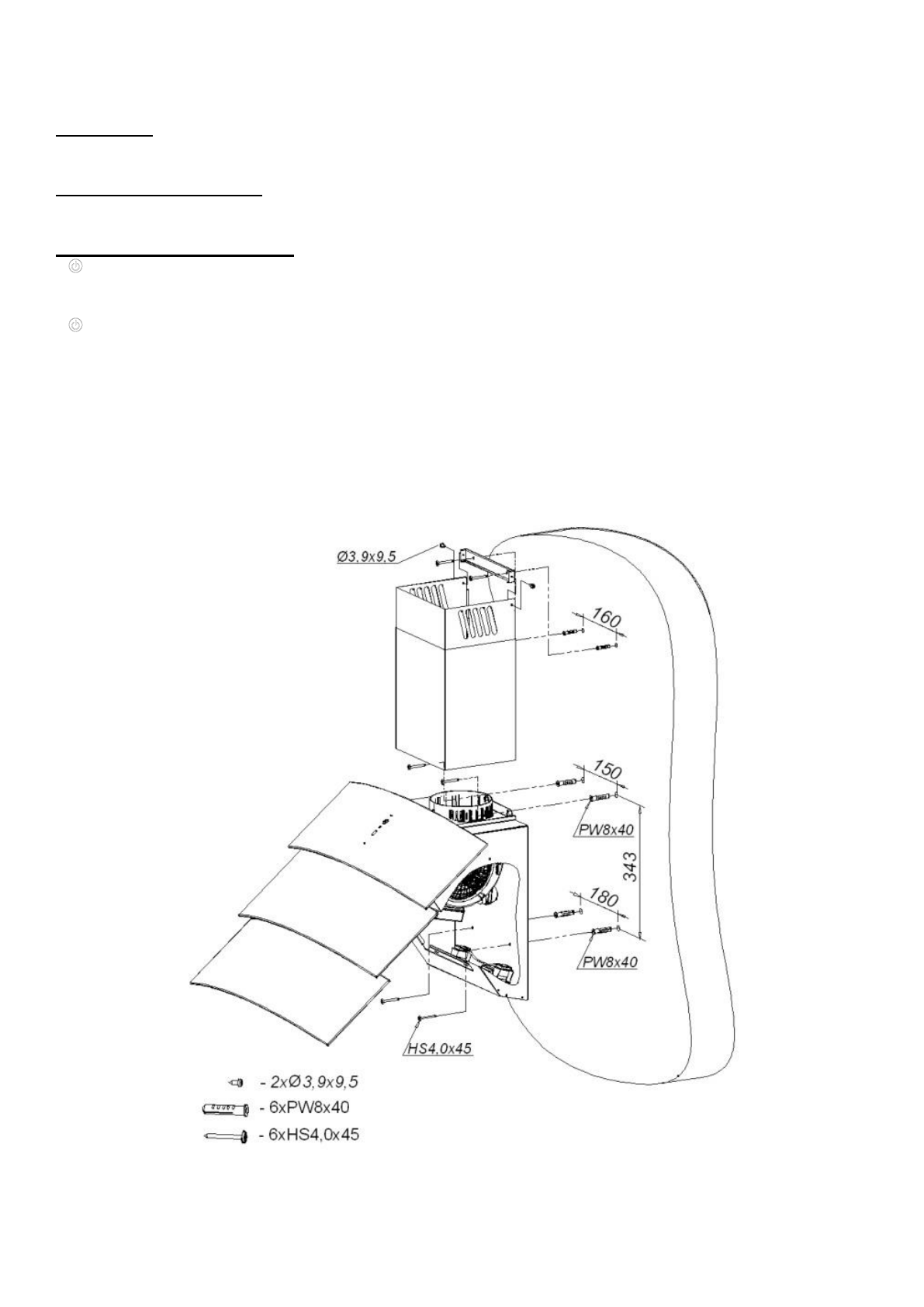 Ø3,9x9,5

160

150

PW8x40

343

180

PW8x40

HS4,0x45

- 2xØ3,9x9,5

- 6xPW8x40

- 6xHS4,0x45