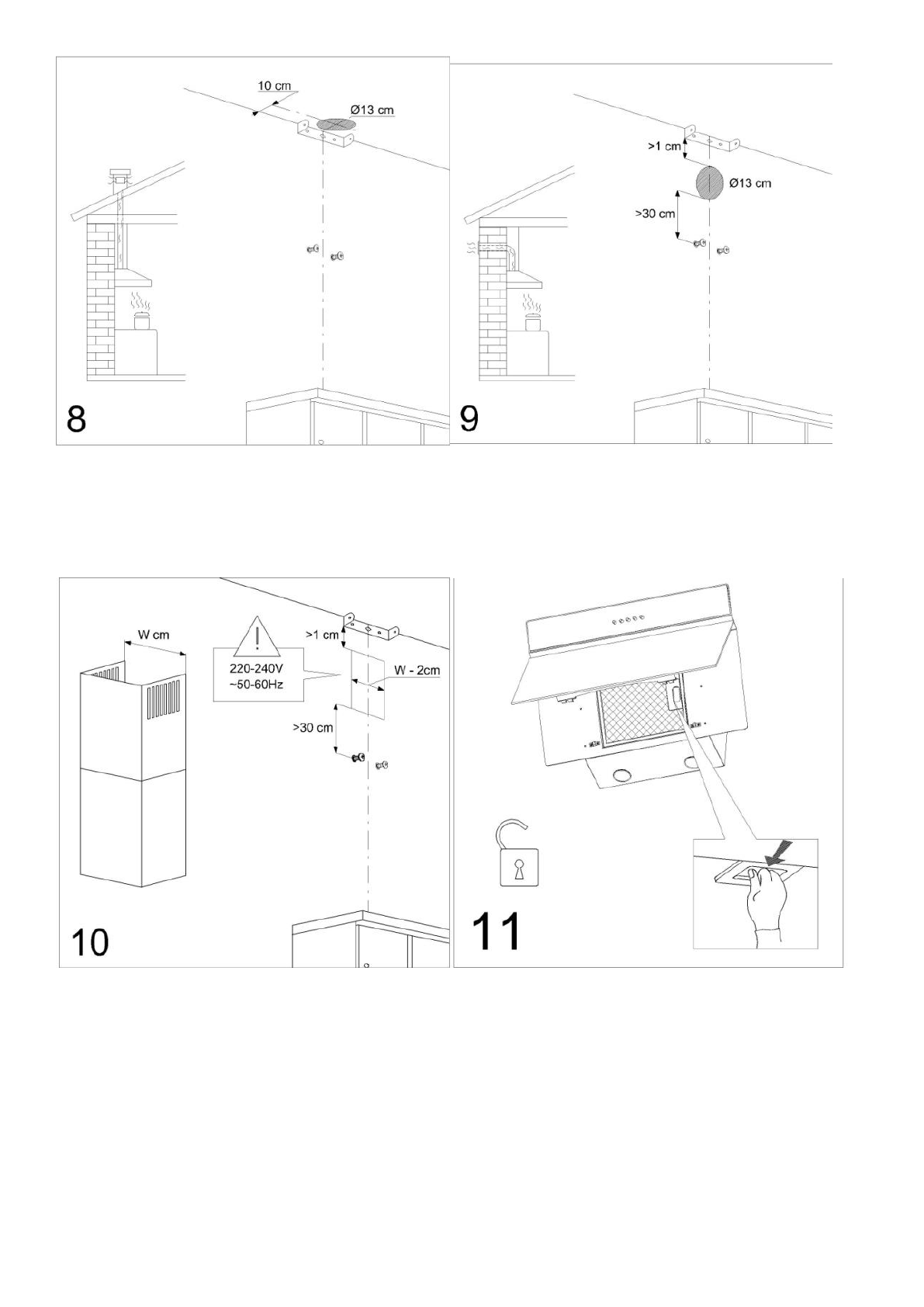 10 cm
Ø13 cm
8

>1 cm
Ø13 cm
>30 cm
9

W cm
220-240V
~50-60Hz
>1 cm
W - 2cm
>30 cm
10

11