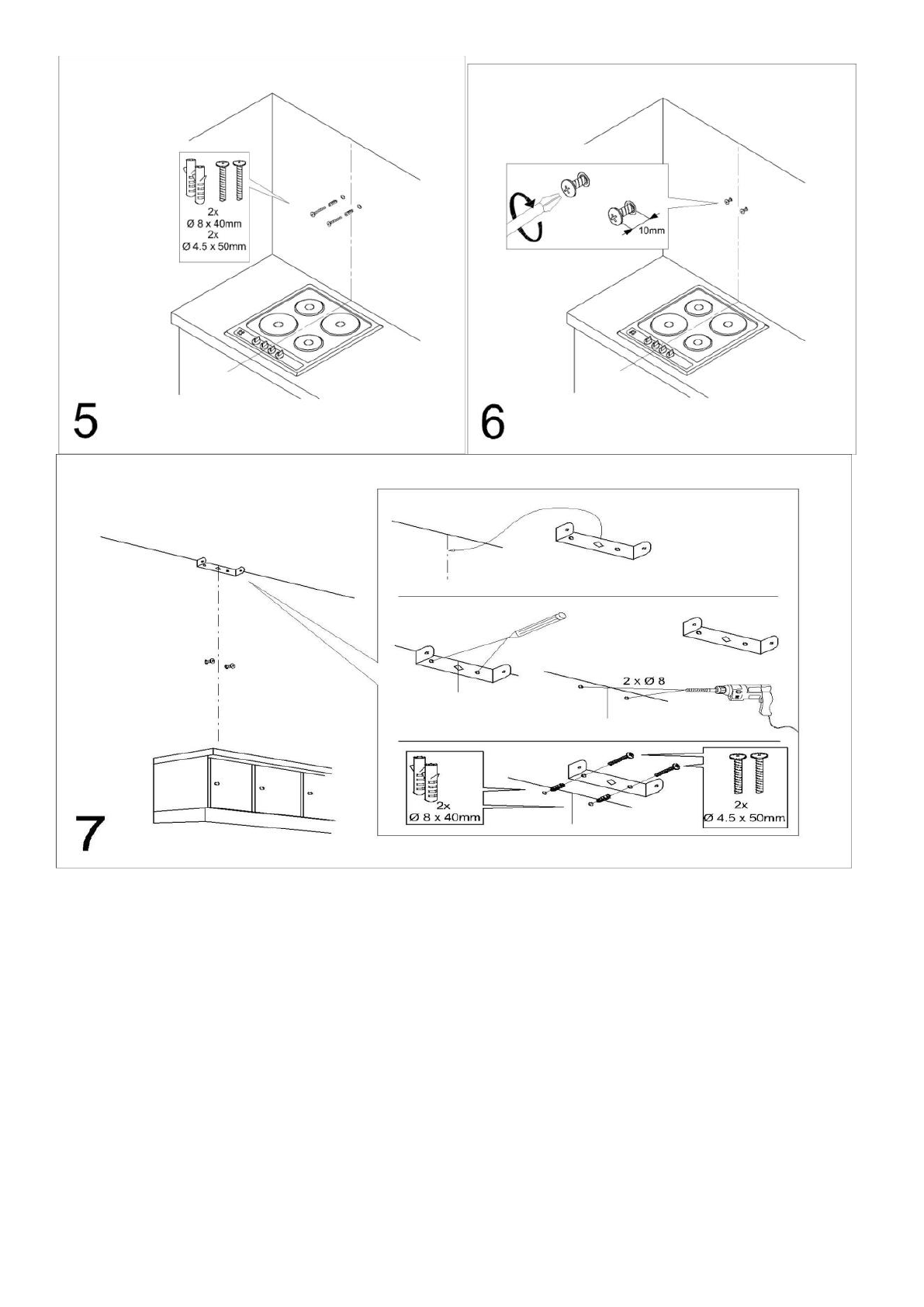 2x
Ø 8 x 40mm
2x
Ø 4.5 x 50mm

5

10mm

6

2 x Ø 8

2x
Ø 8 x 40mm

2x
Ø 4.5 x 50mm

7