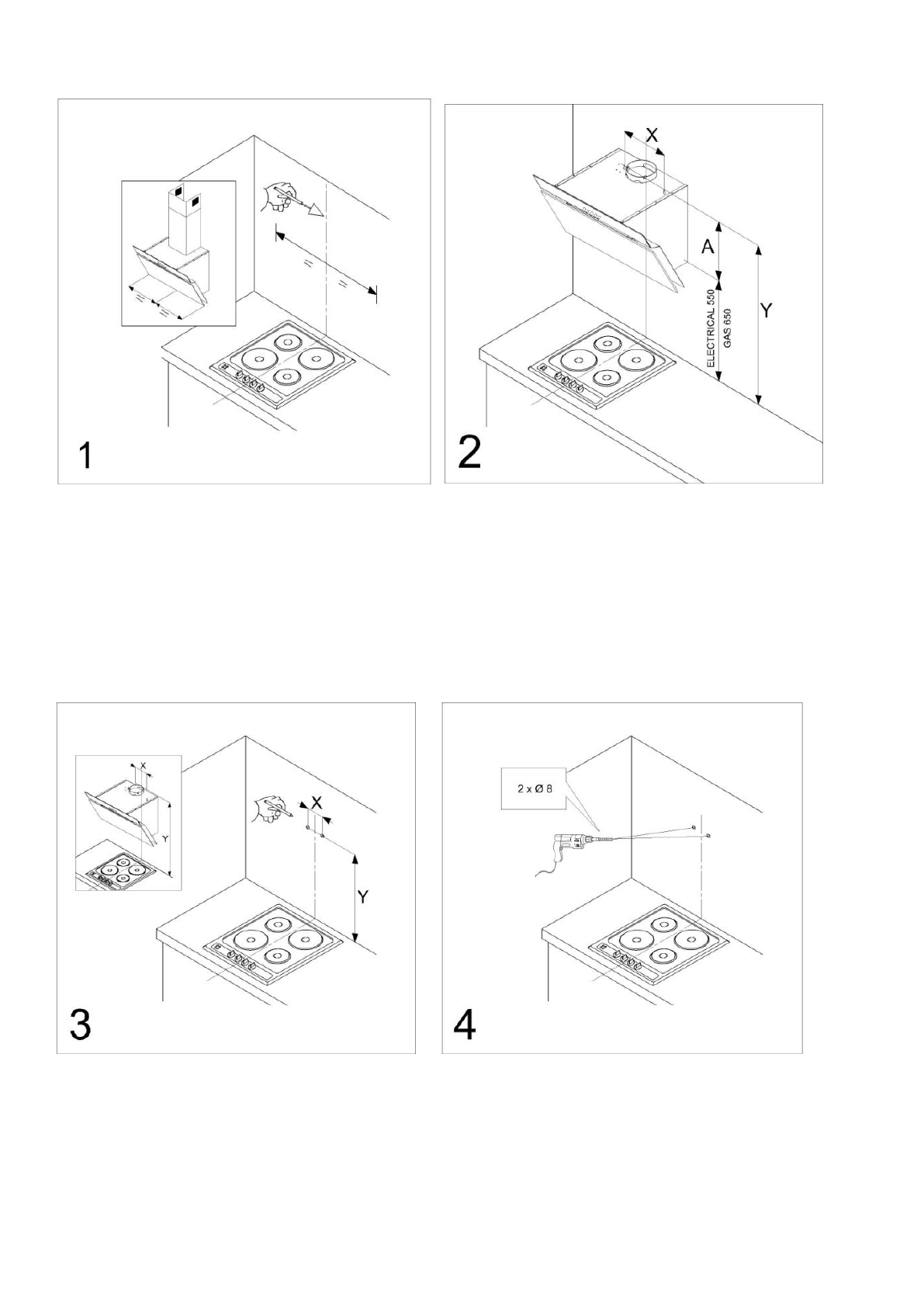 =
=
=
=

1

X
A
ELECTRICAL 550
GAS 650
Y

2

X
Y
X
Y

3

2 x Ø 8

4