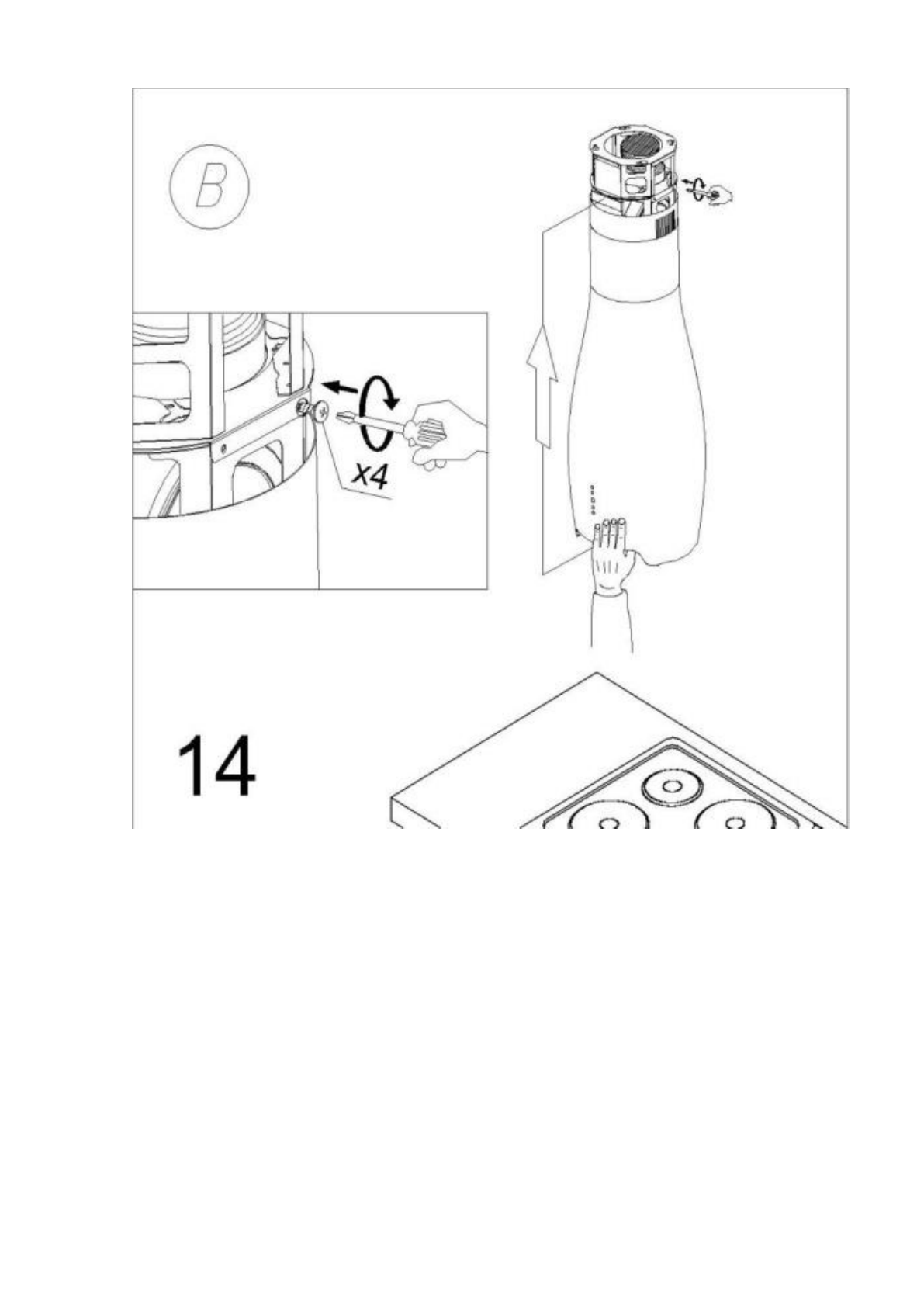 B

x4

14