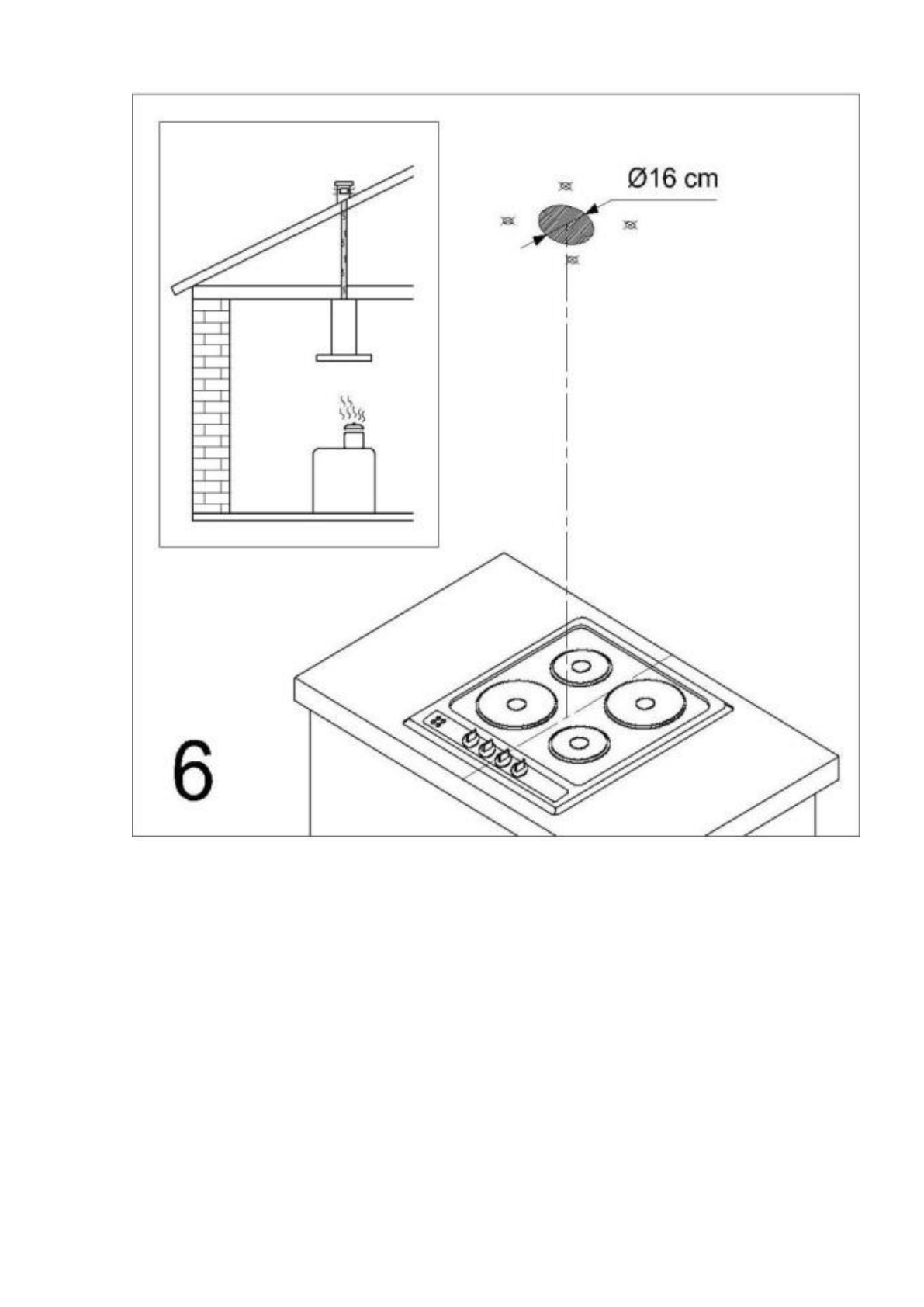 Ø16 cm

6