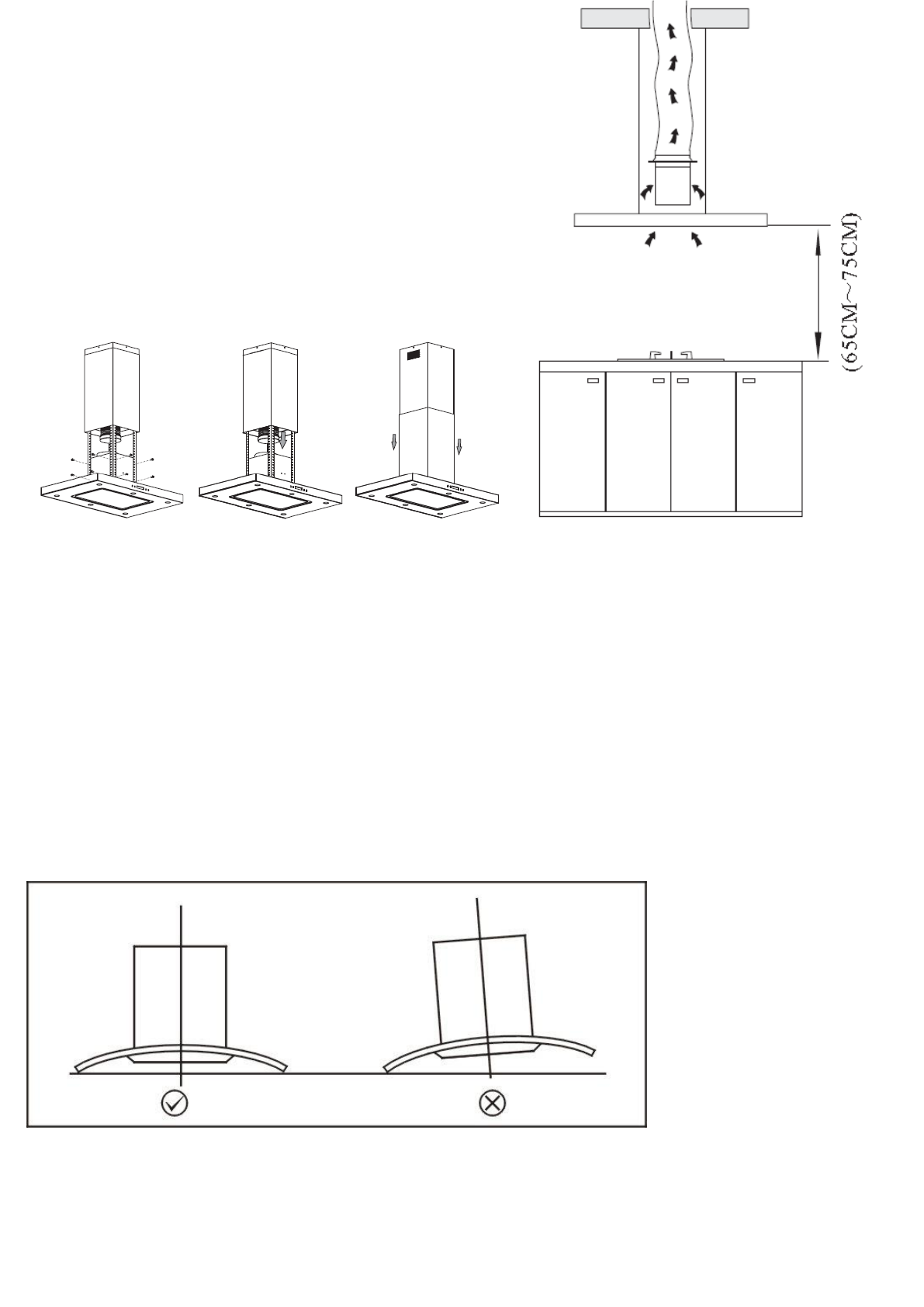 (65CM~75CM)