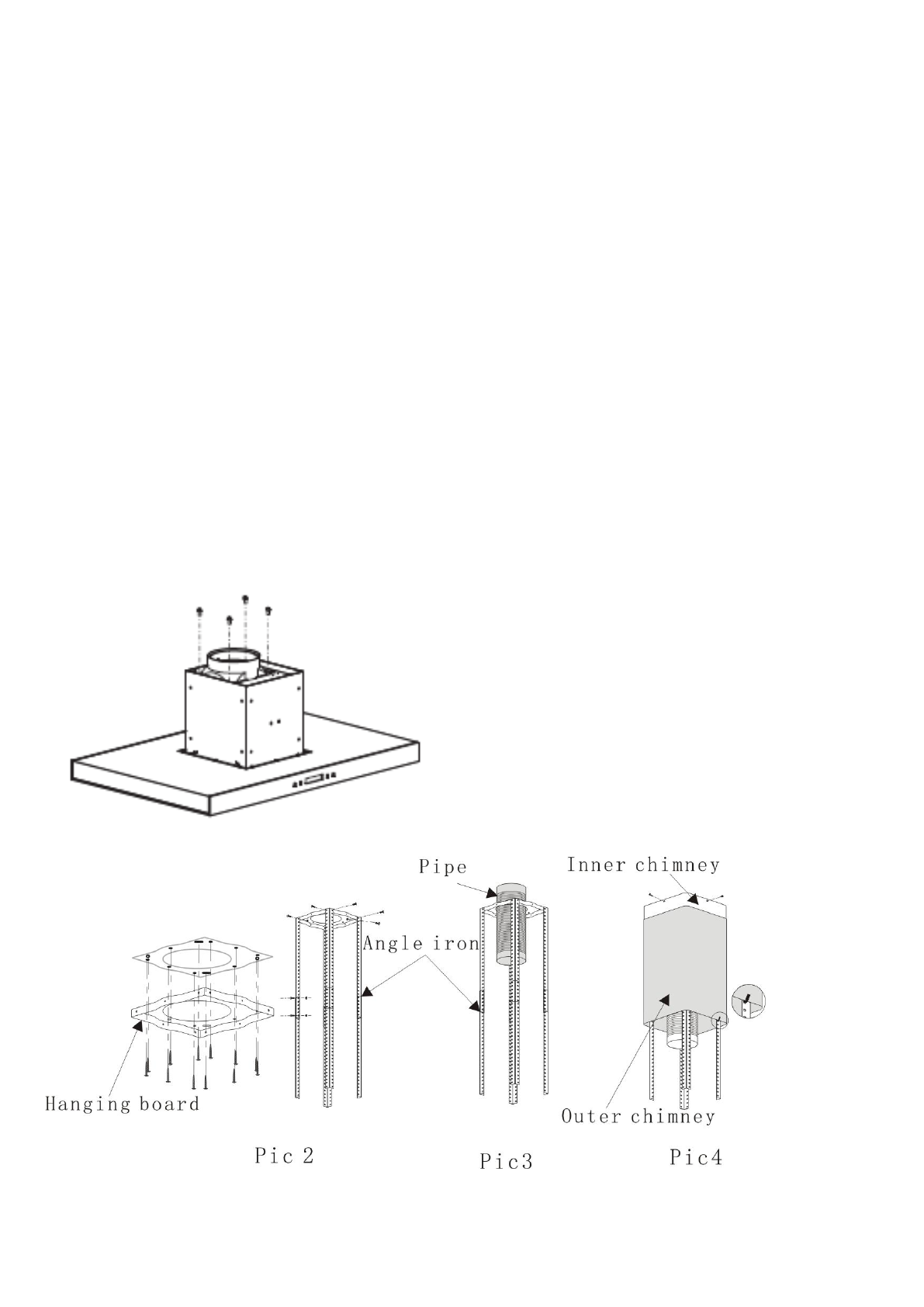 Pipe

Inner chimney

Angle iron

Hanging board

Outer chimney

Pic 2

Pic3

Pic4