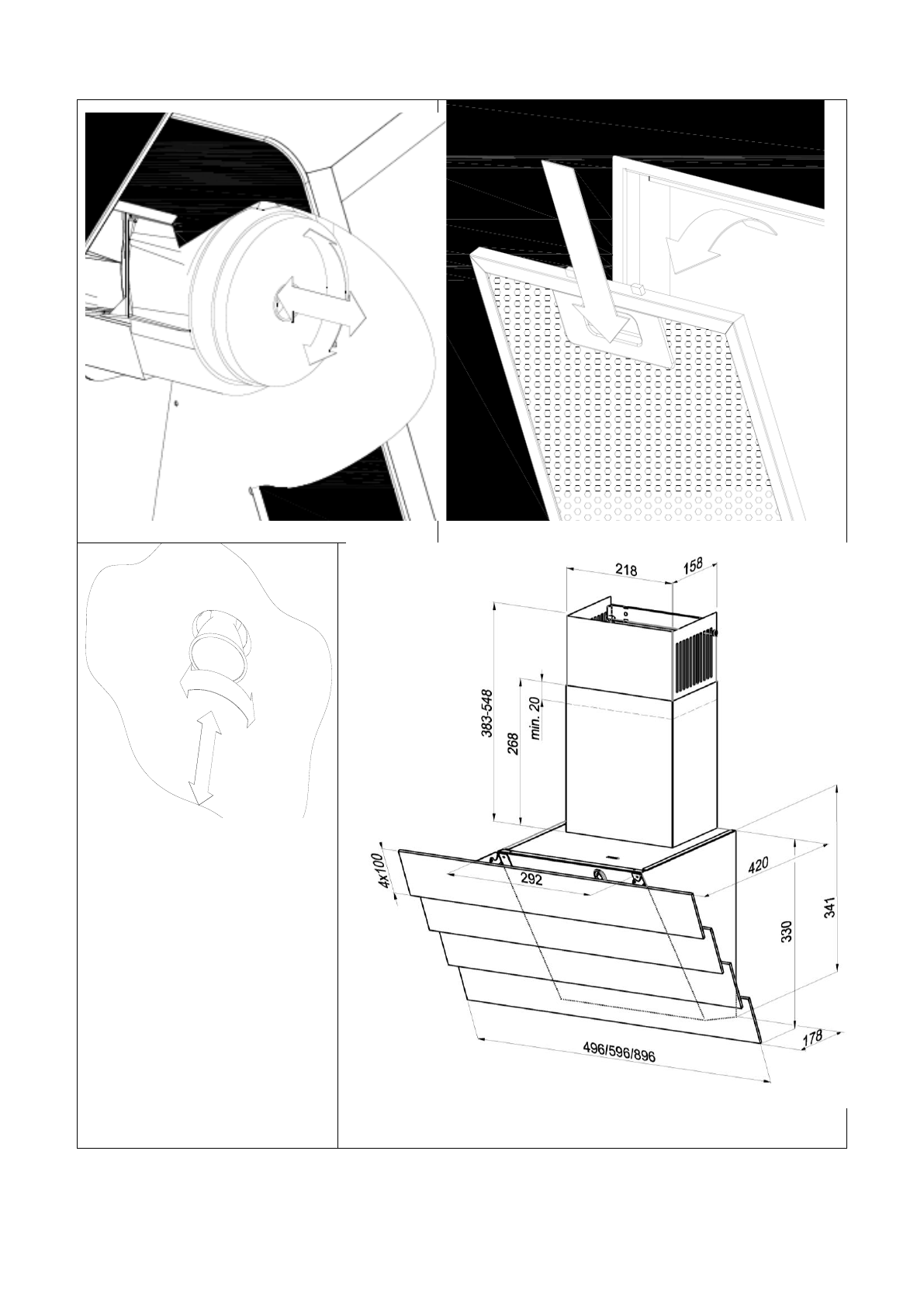 218
158
383-548
268
min. 20
4x100
292
420
330
341
496/596/896
178