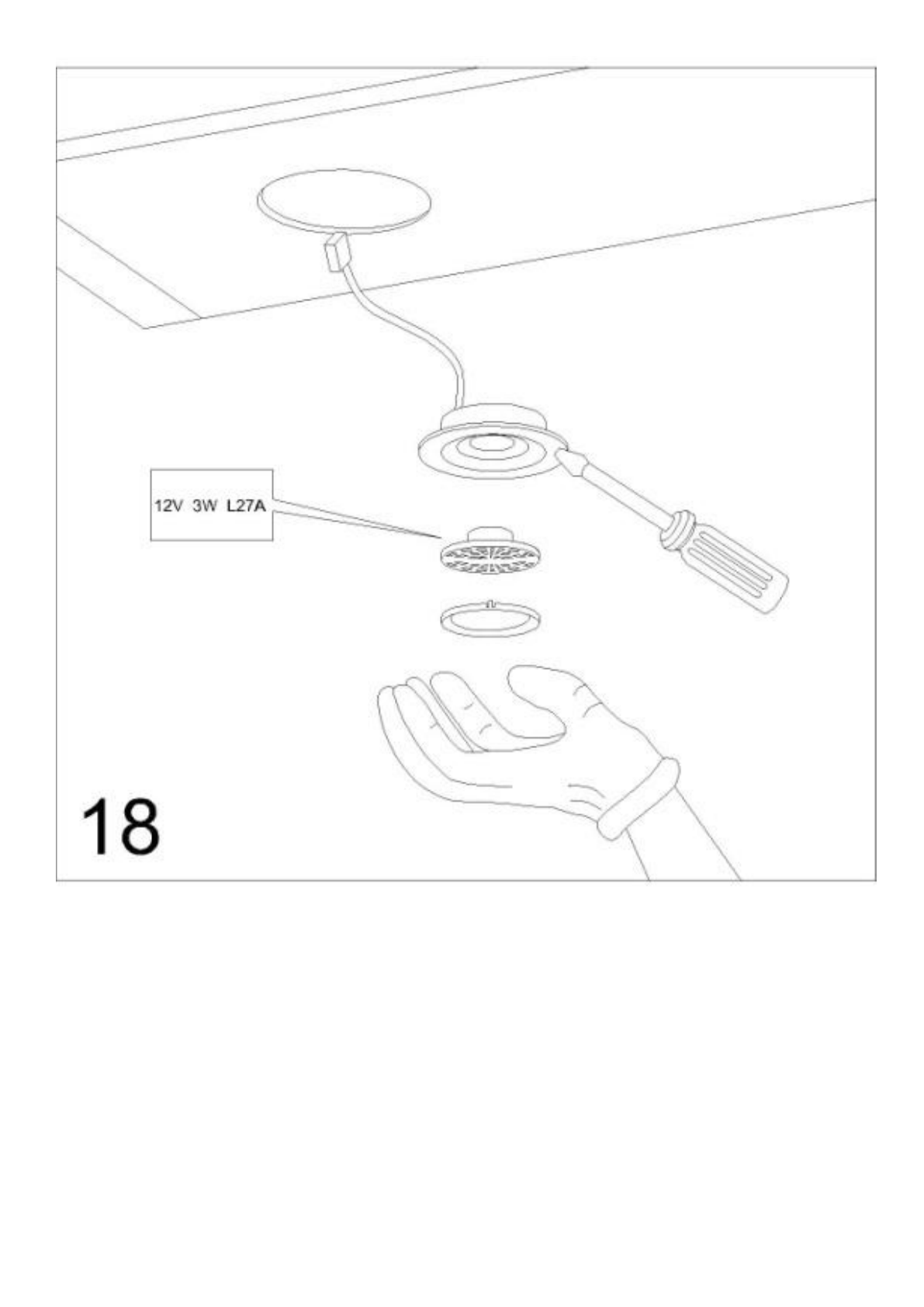 12V 3W L27A

18