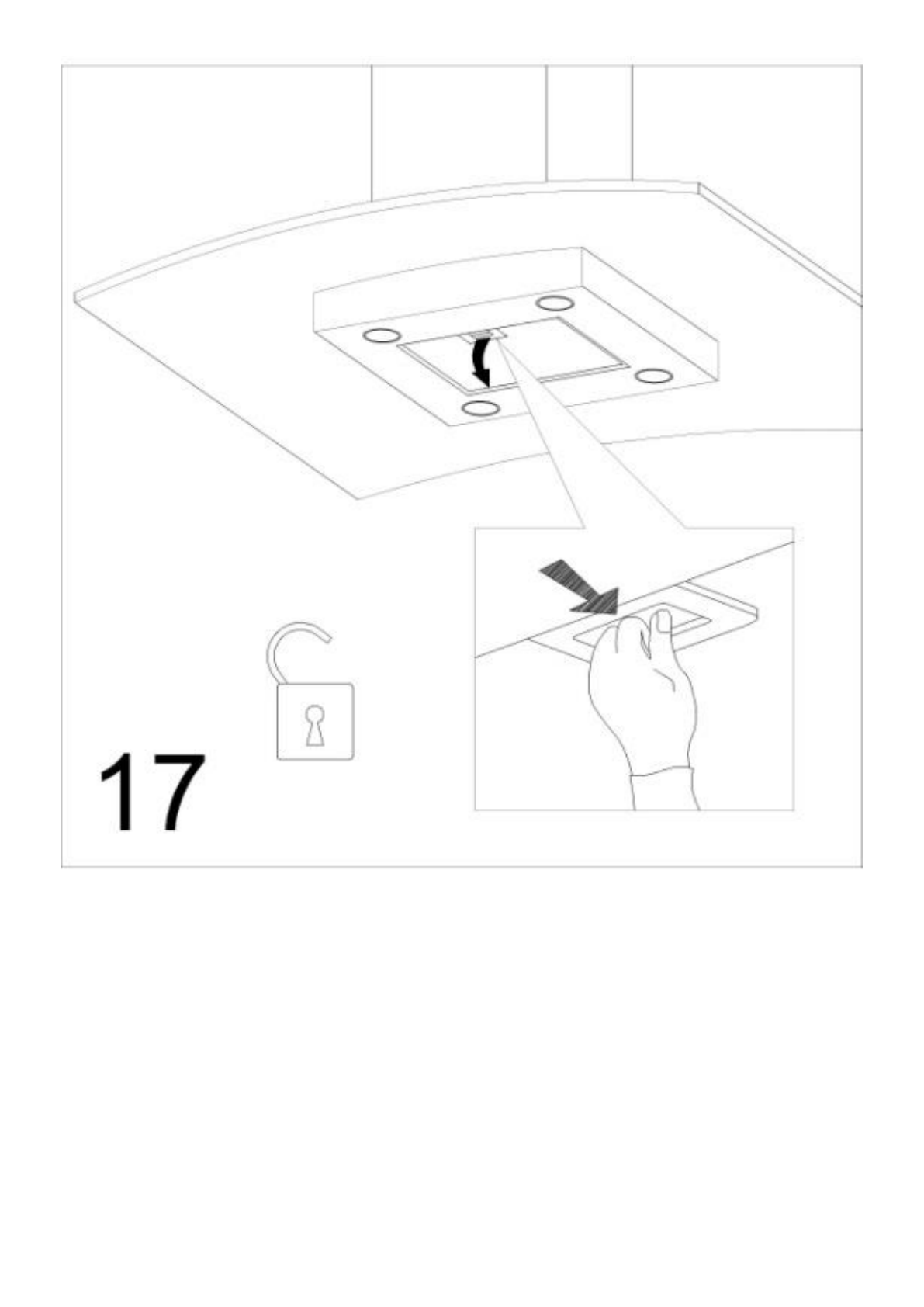 17