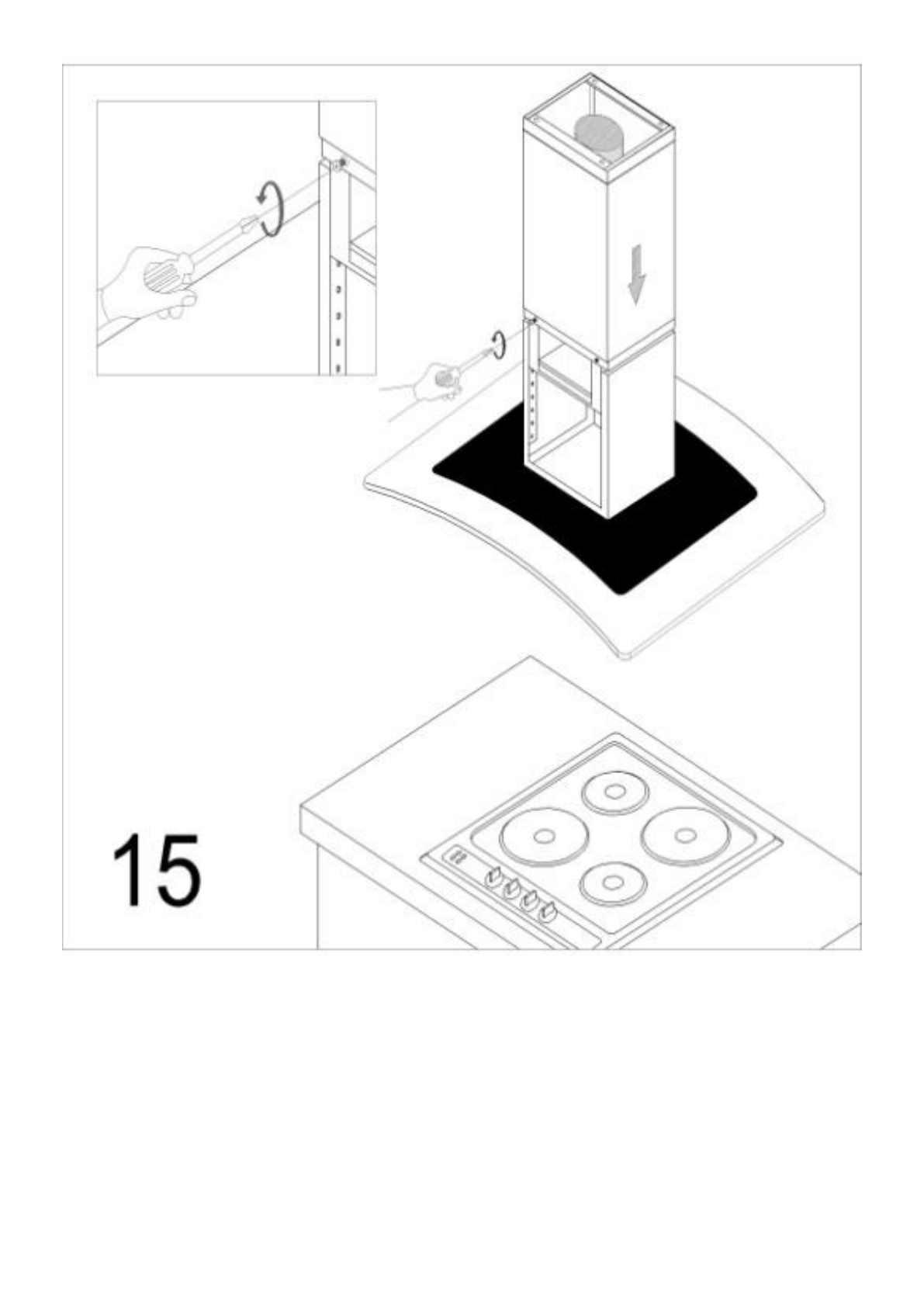 15