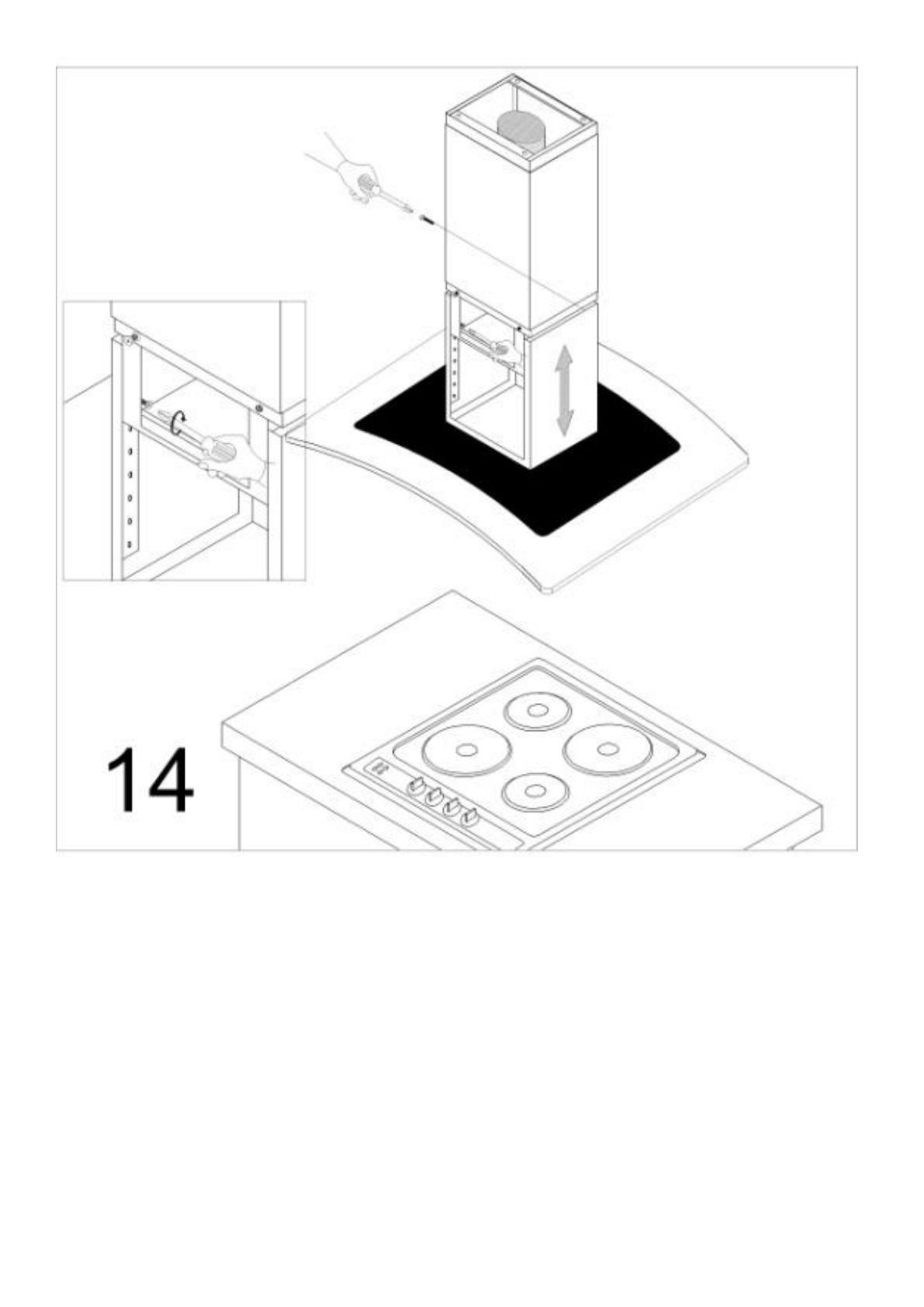 14