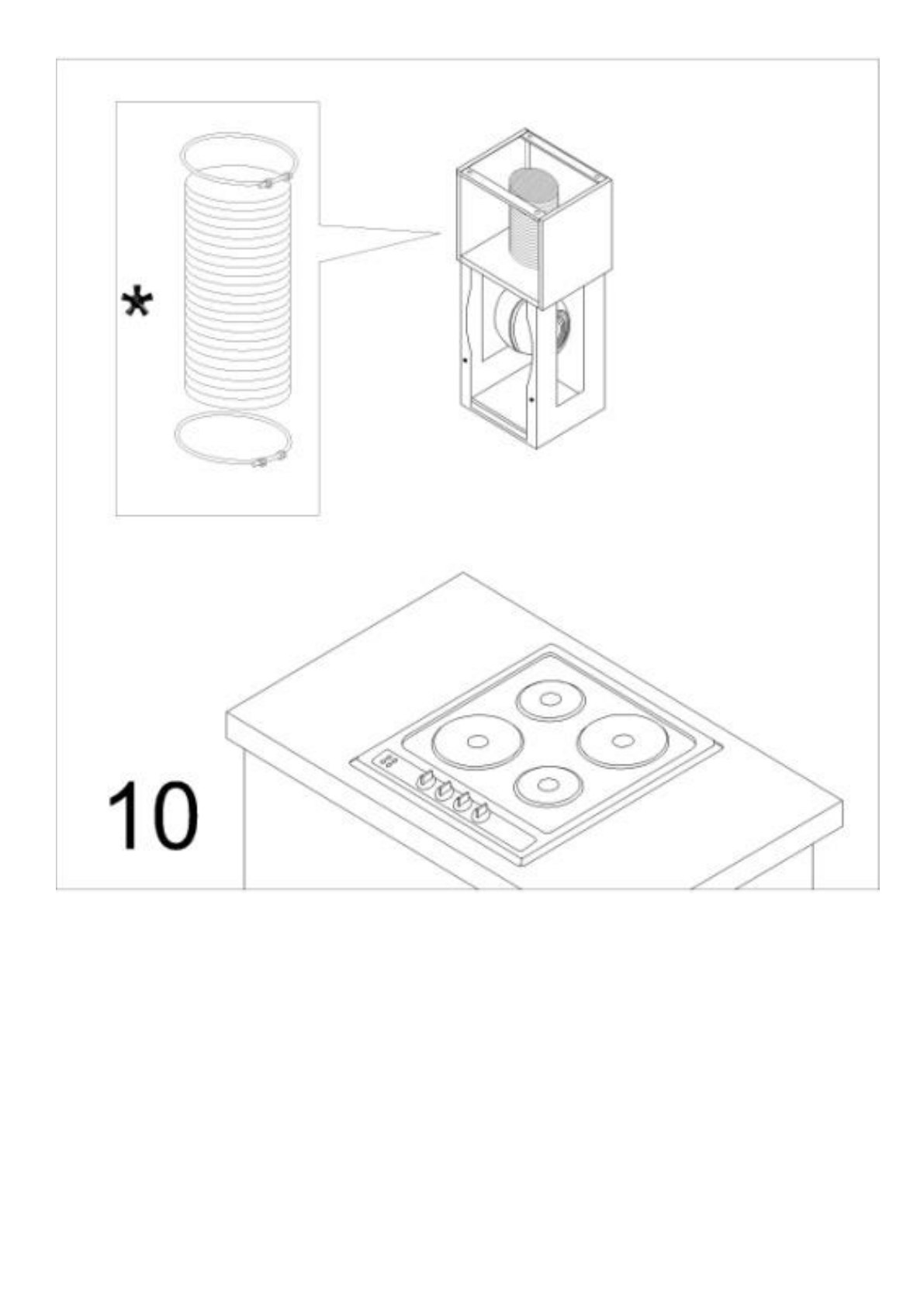 *

10