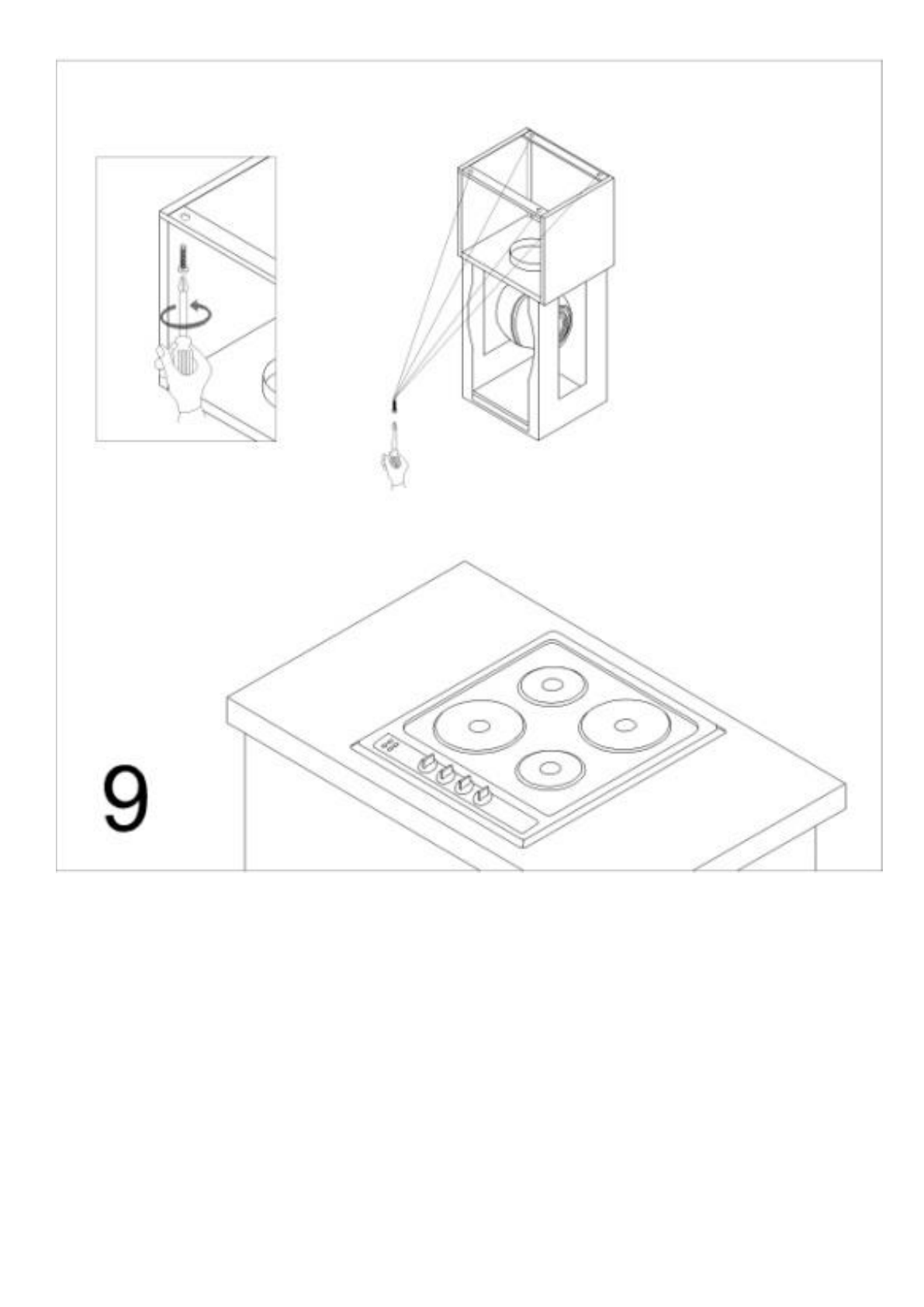 9