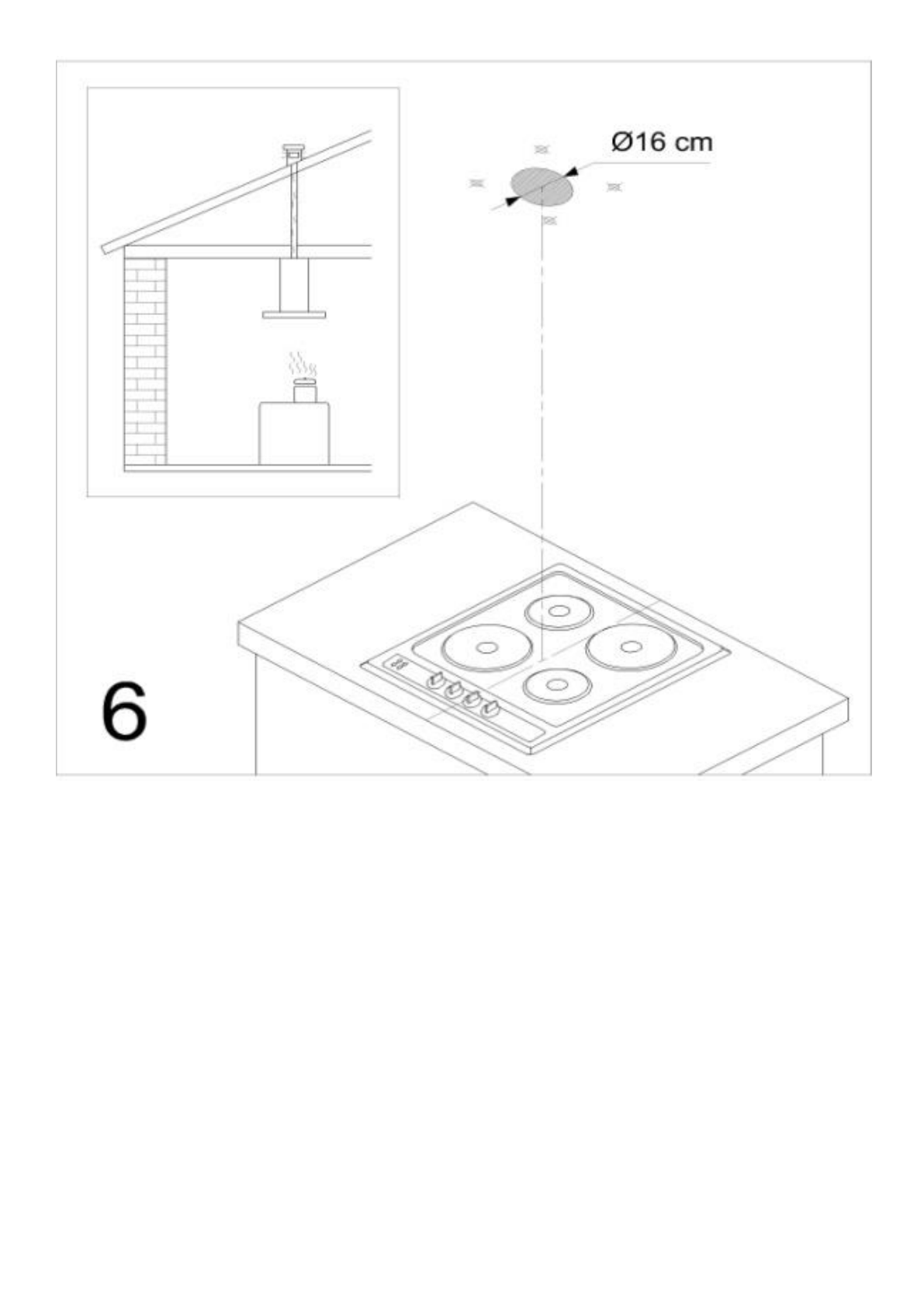 Ø16 cm

6