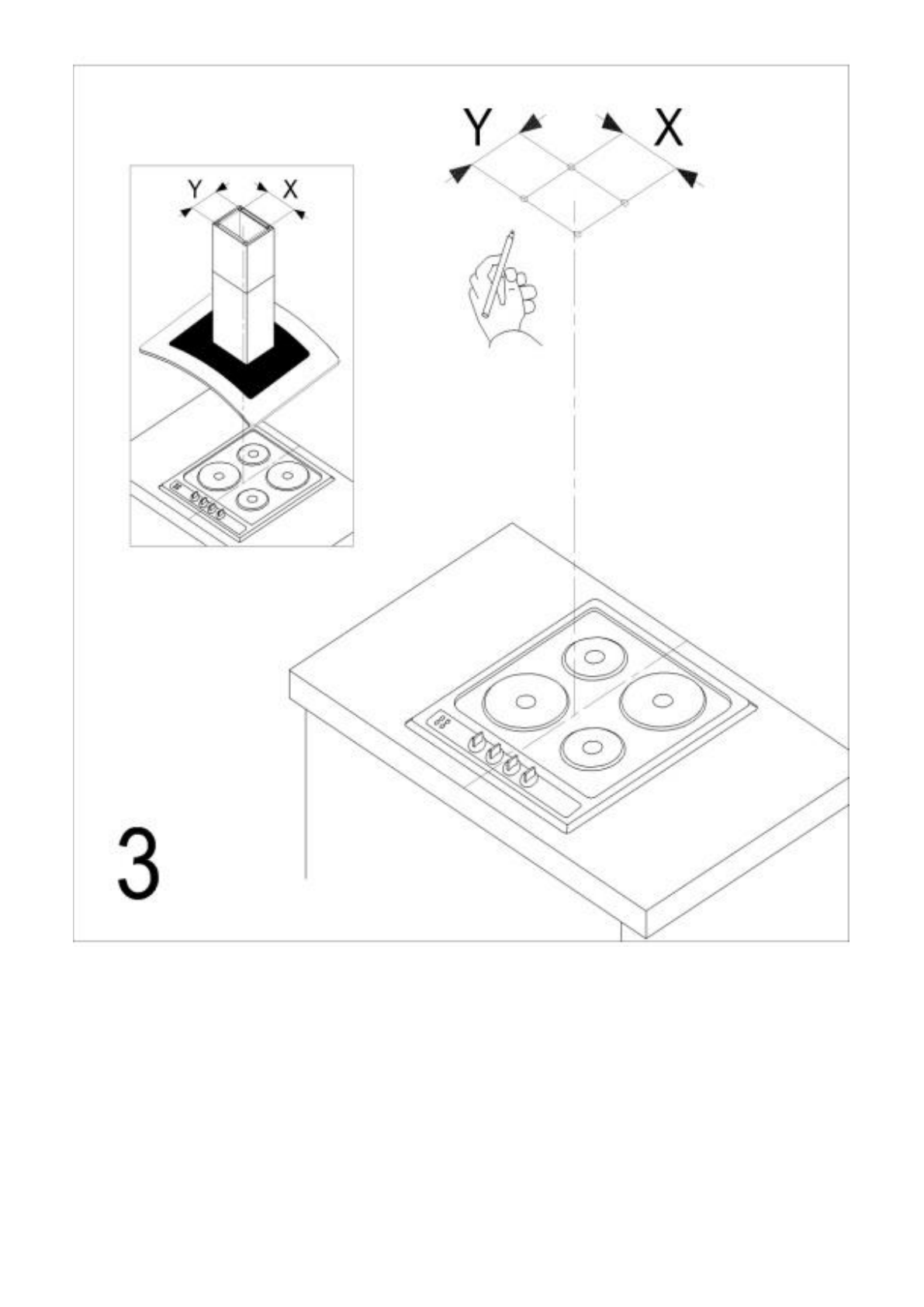 Y X

Y X

3