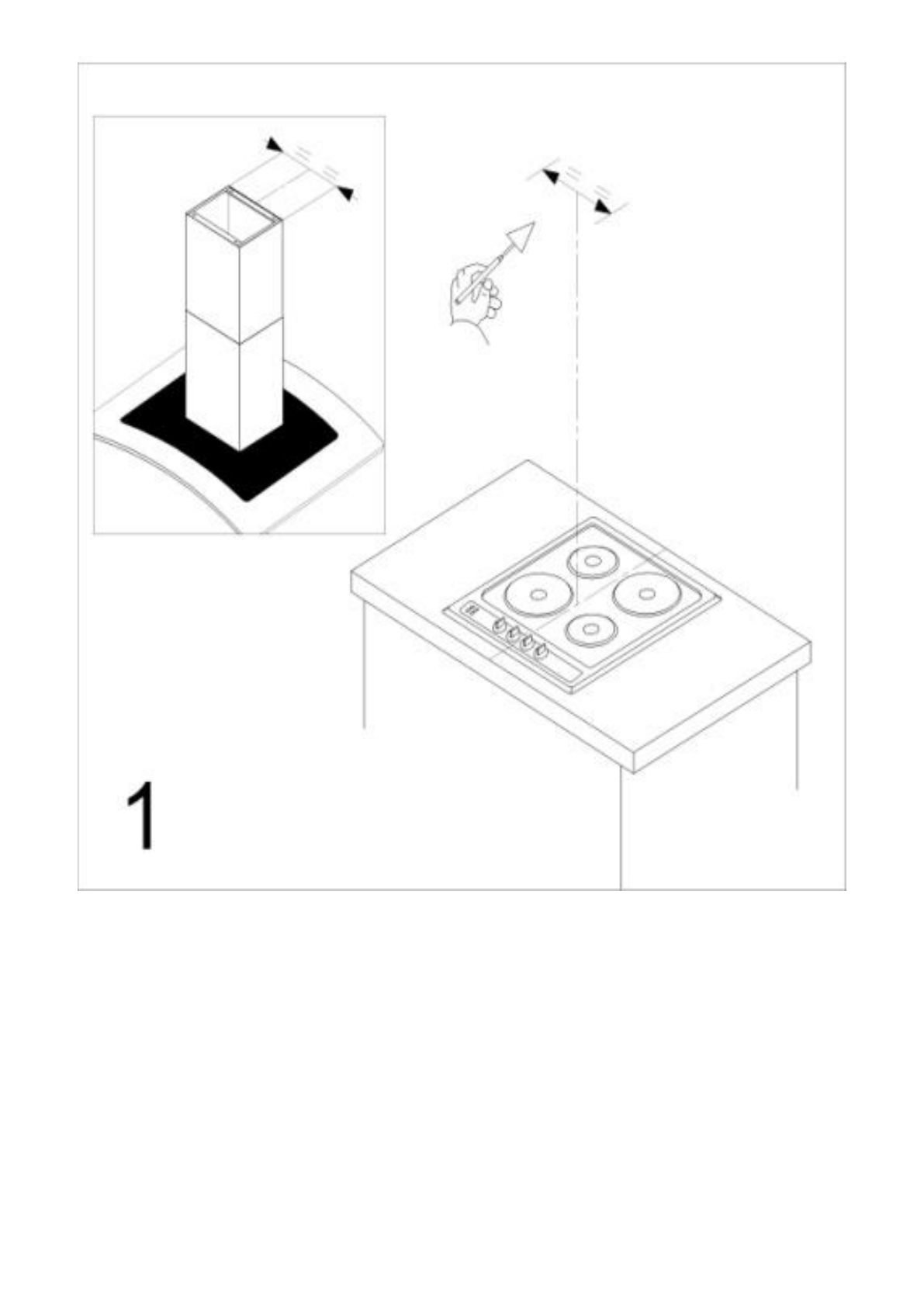 1