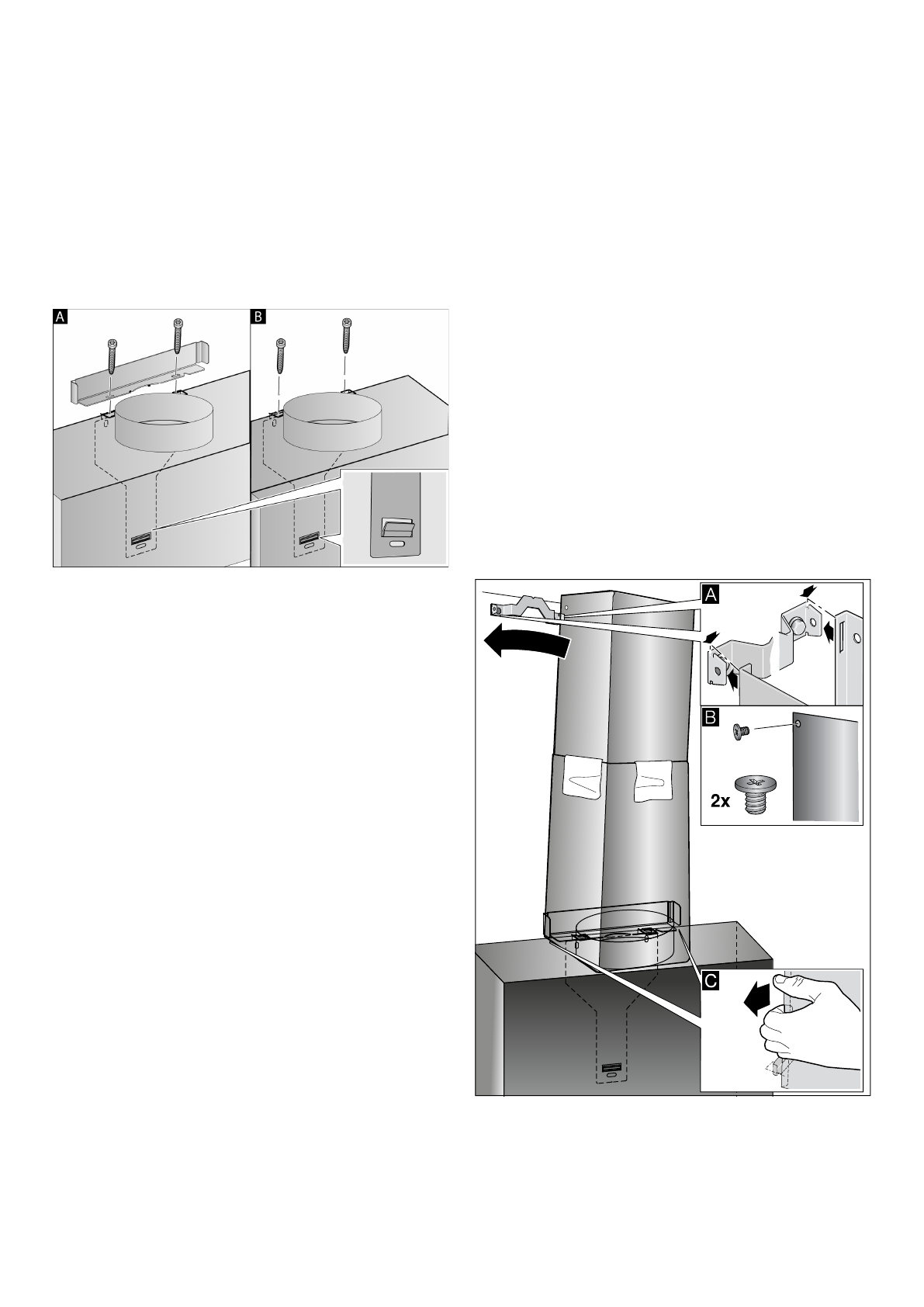 A

B

A

B

2x

C