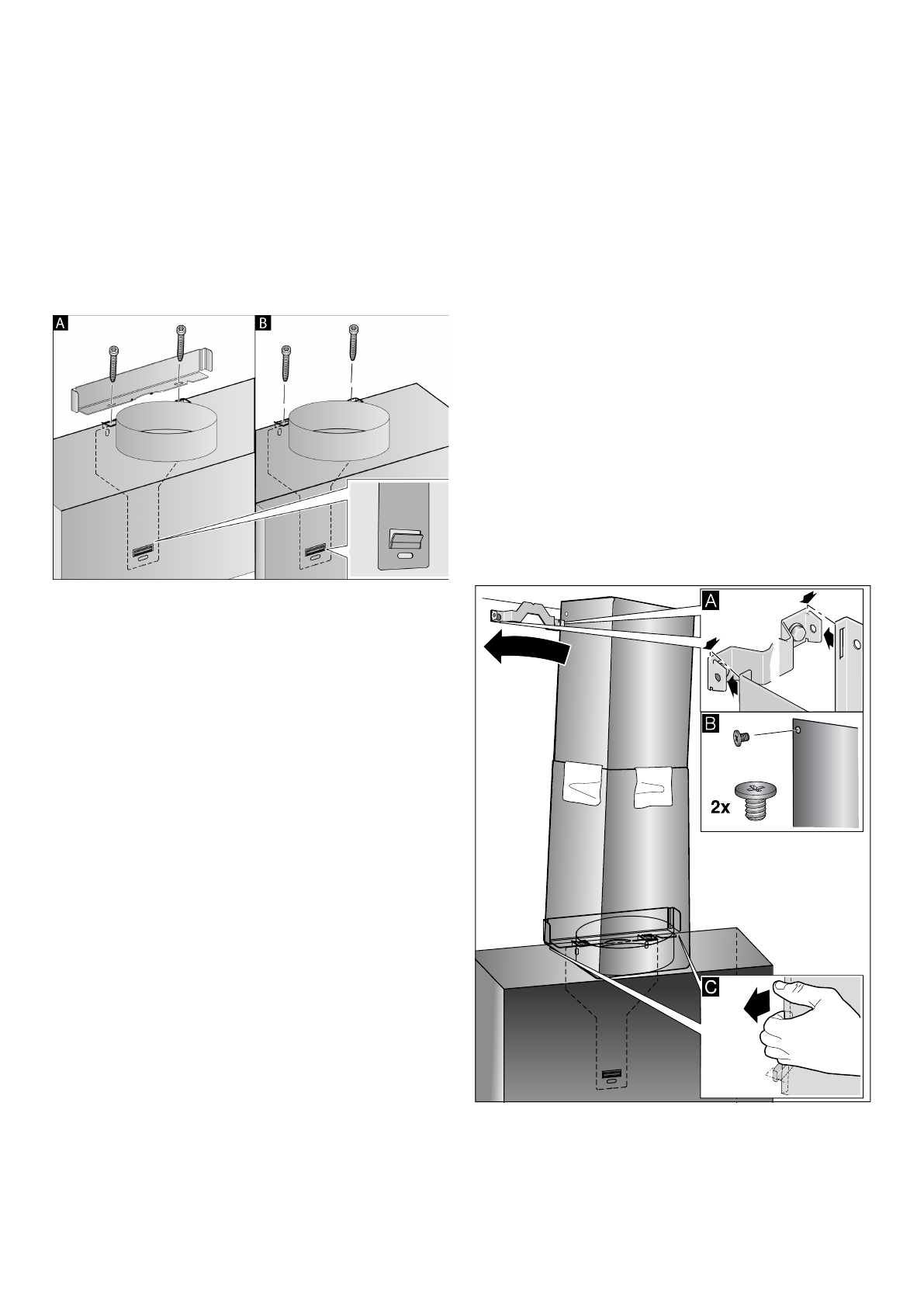 A

B

A

B

2x

C