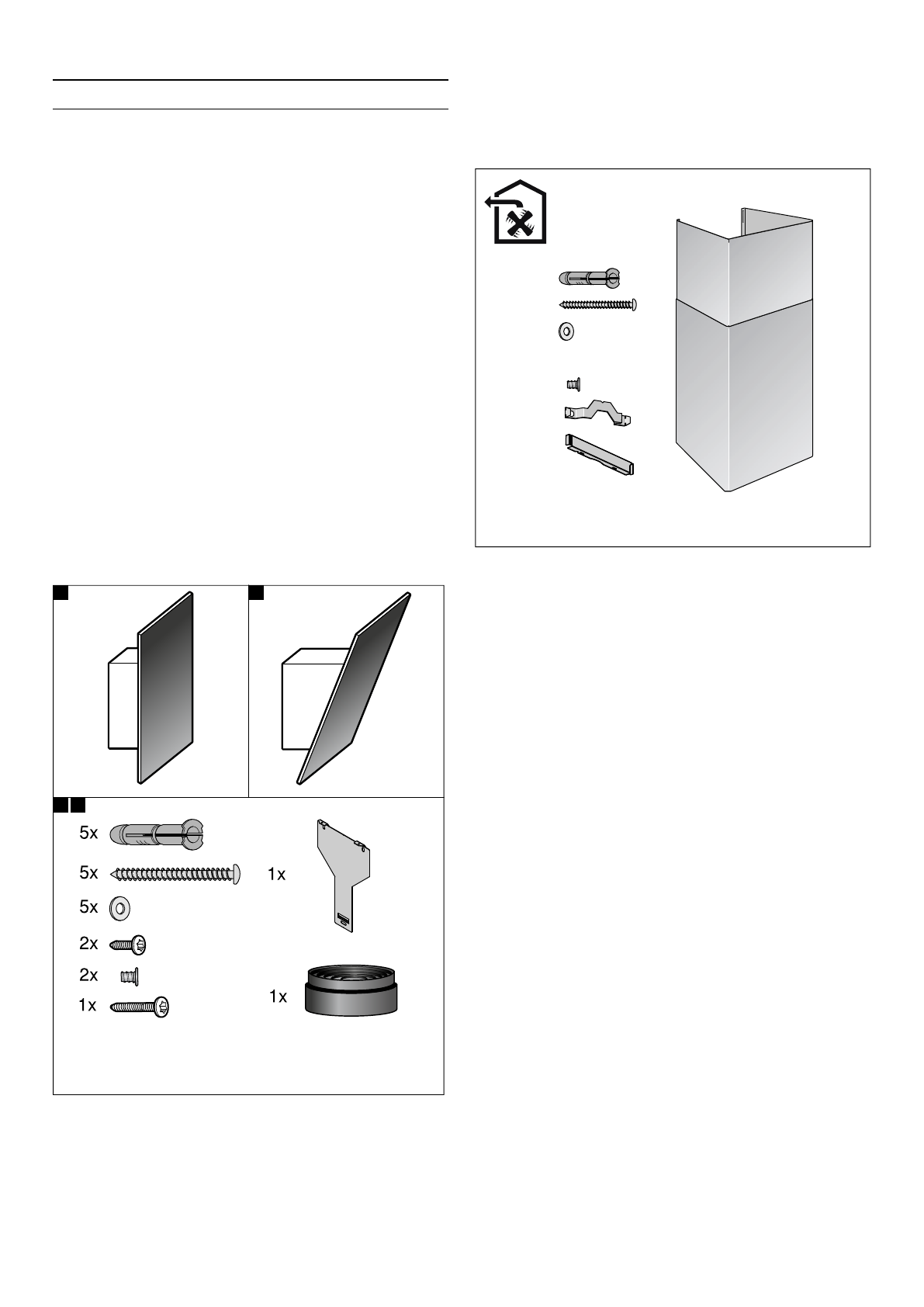 5x
5x
5x
2x
2x
1x
1x
1x