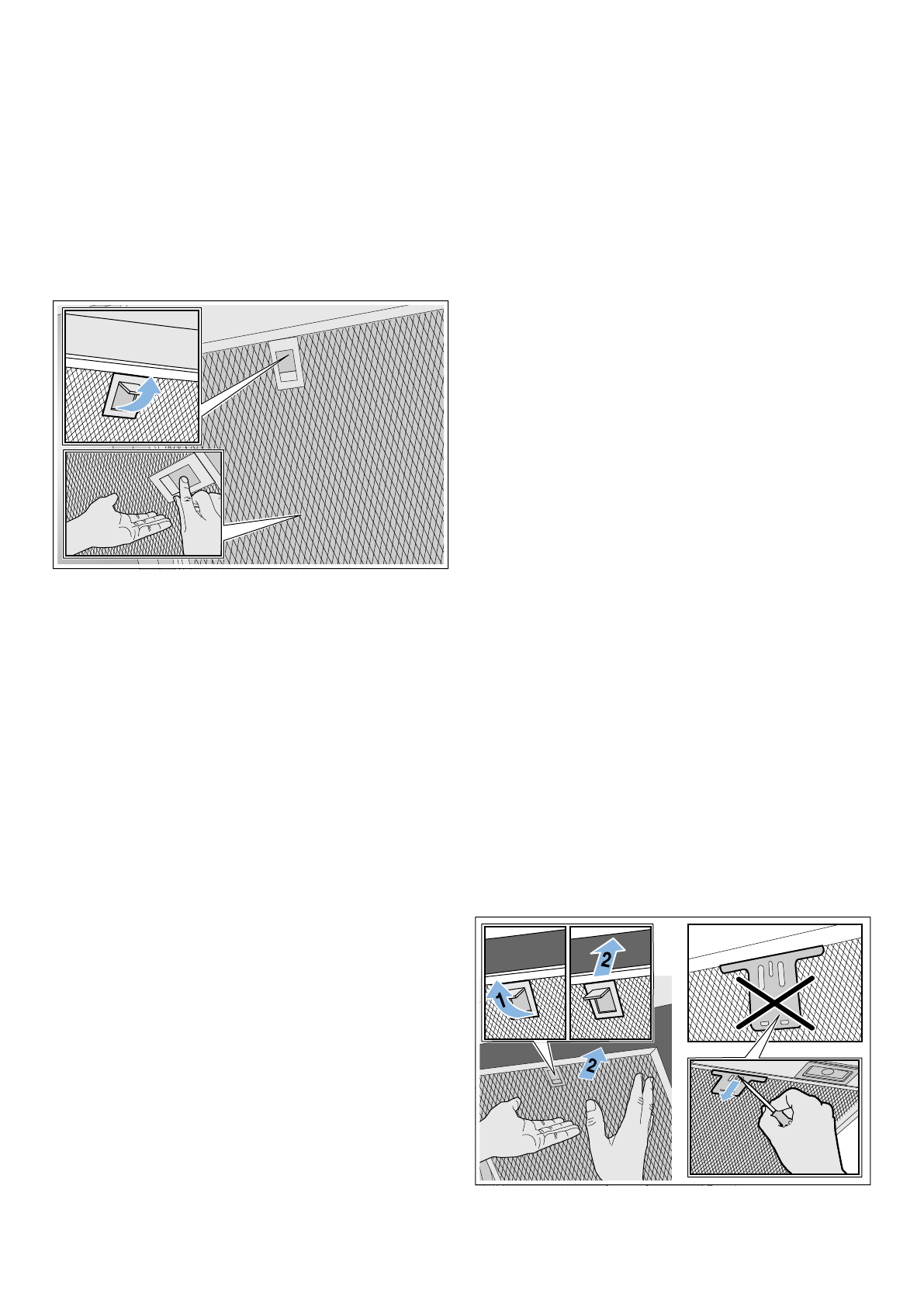 1

2

2