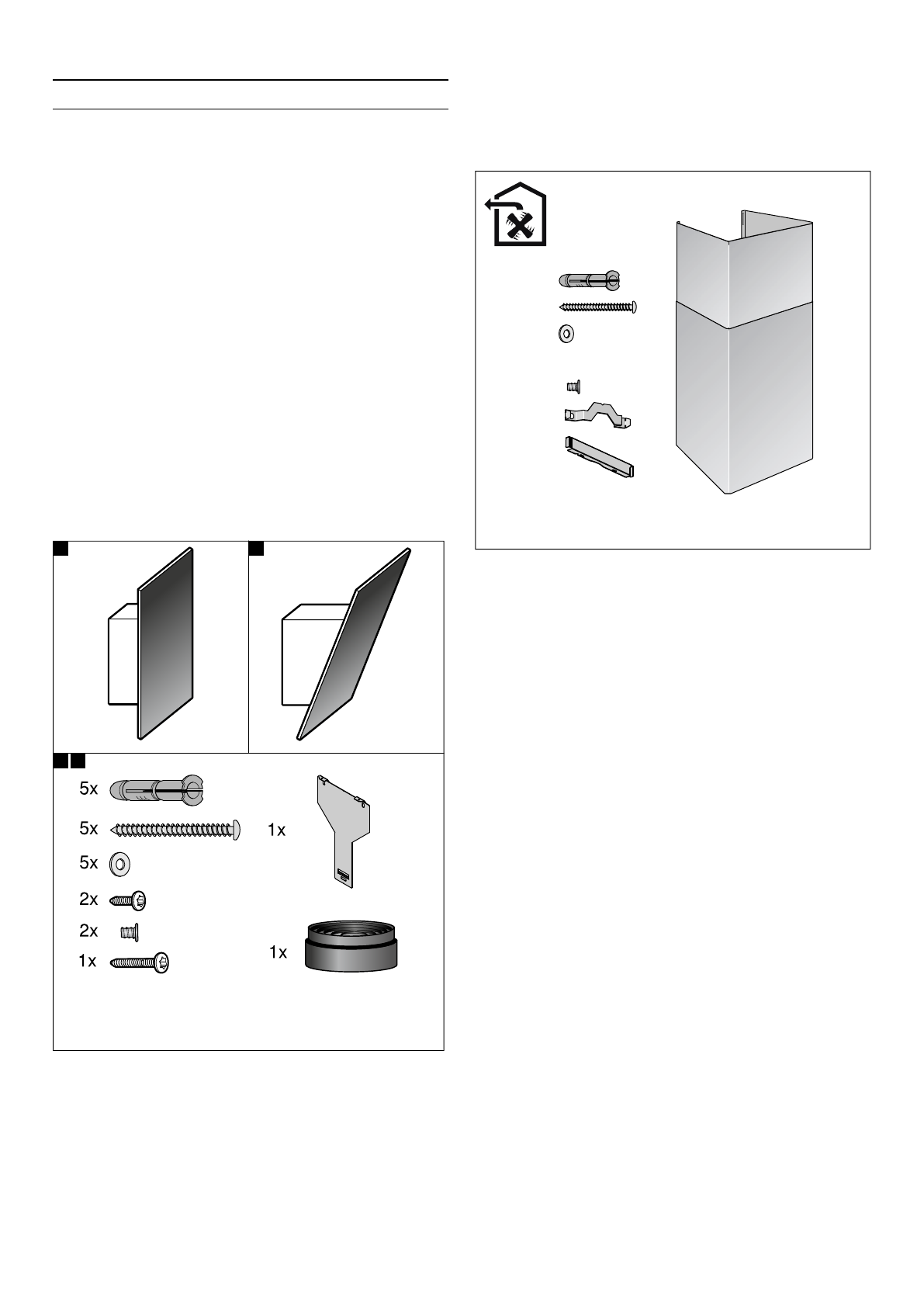 5x
5x
5x
2x
2x
1x
1x
1x