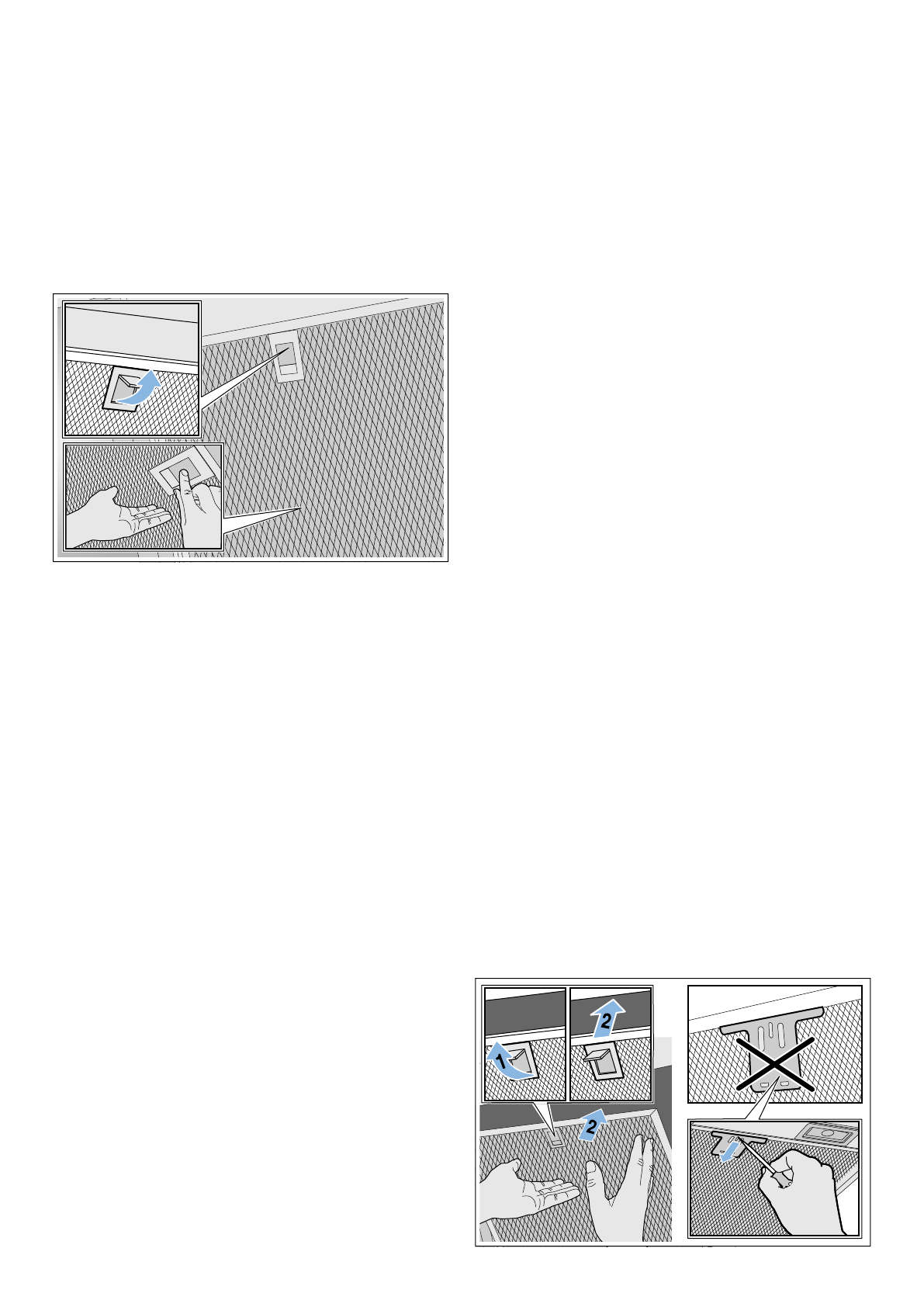 1

2

2