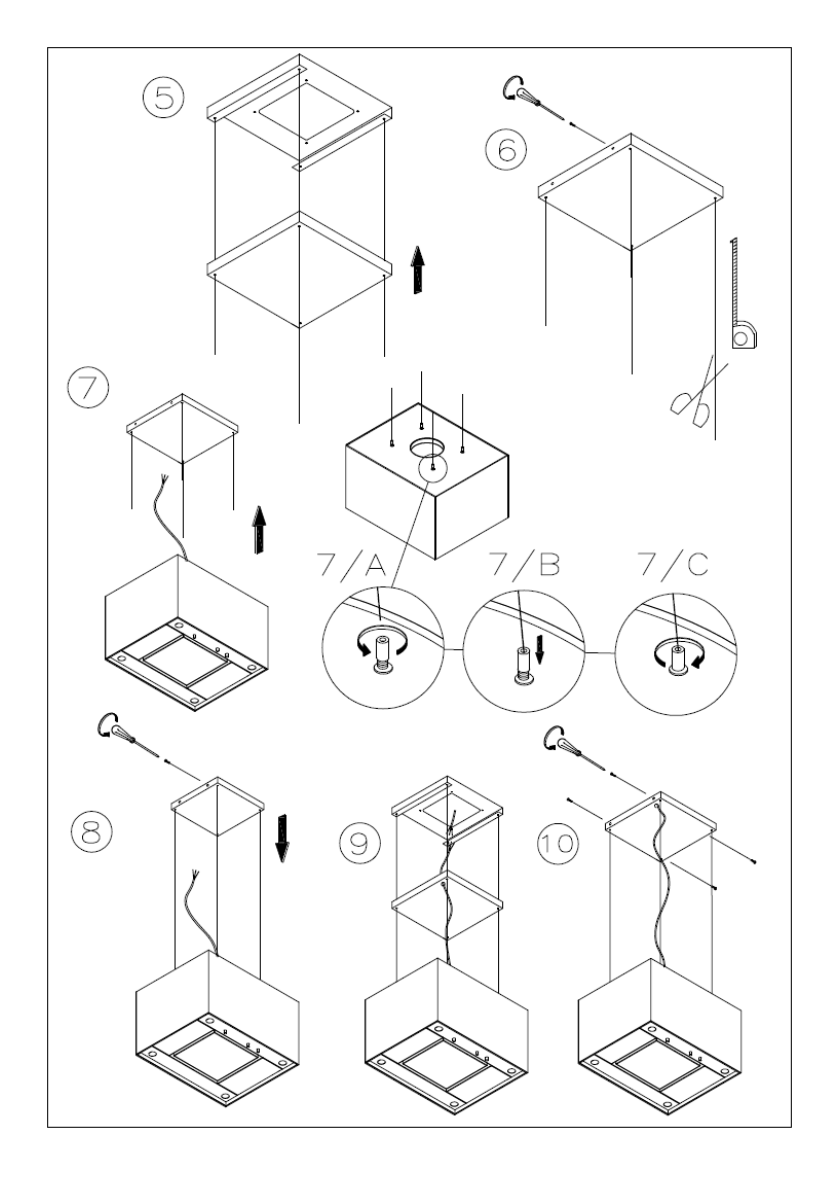 5

6

7

7/A

7/B

7/C

8

9

10