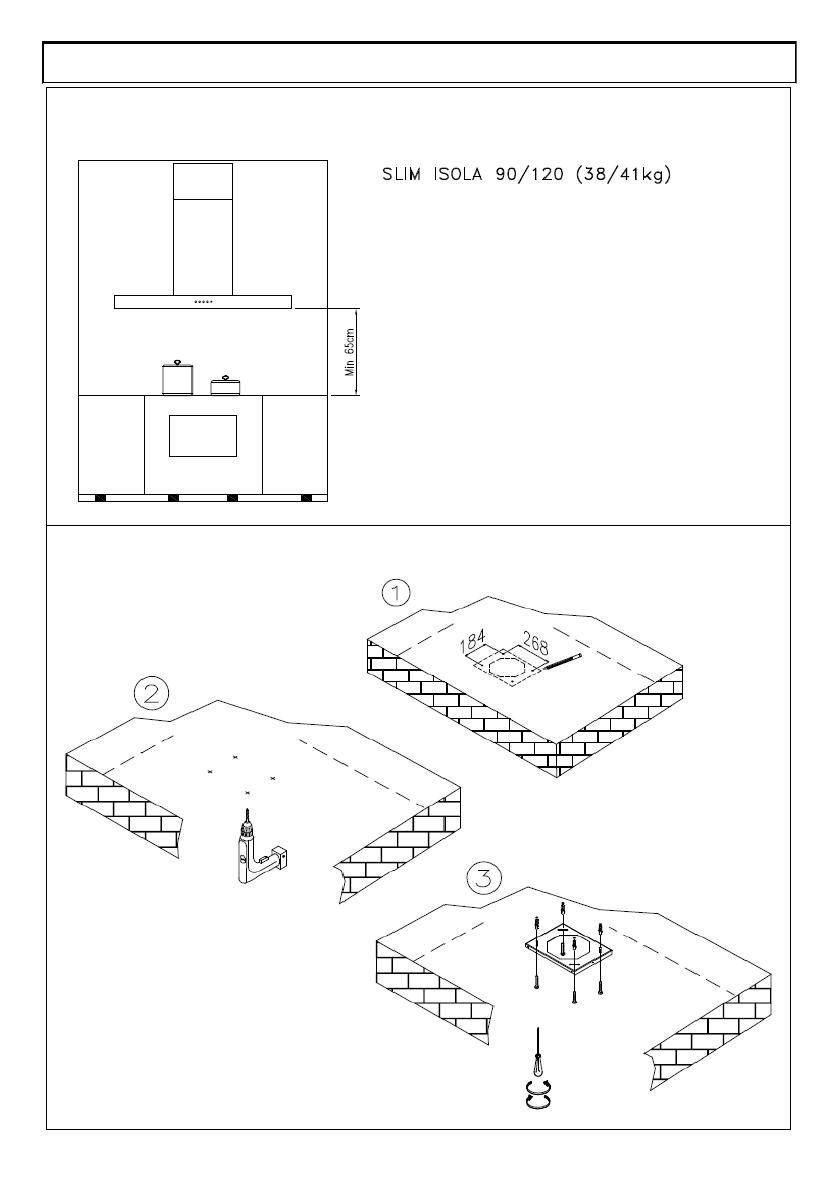 SLIM ISOLA 90/120 (38/41kg)

Min 65cm

1

184

268

2

3