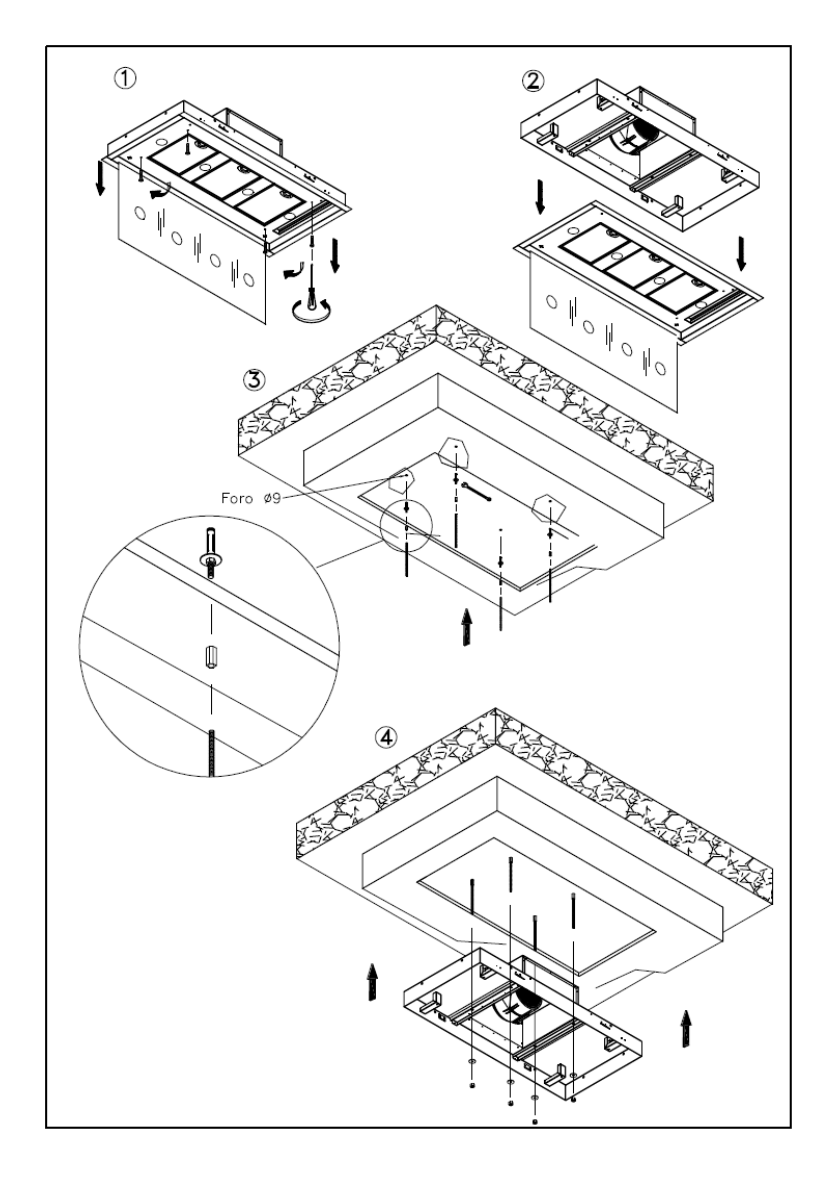 ①

②

③

Foro ø9

④