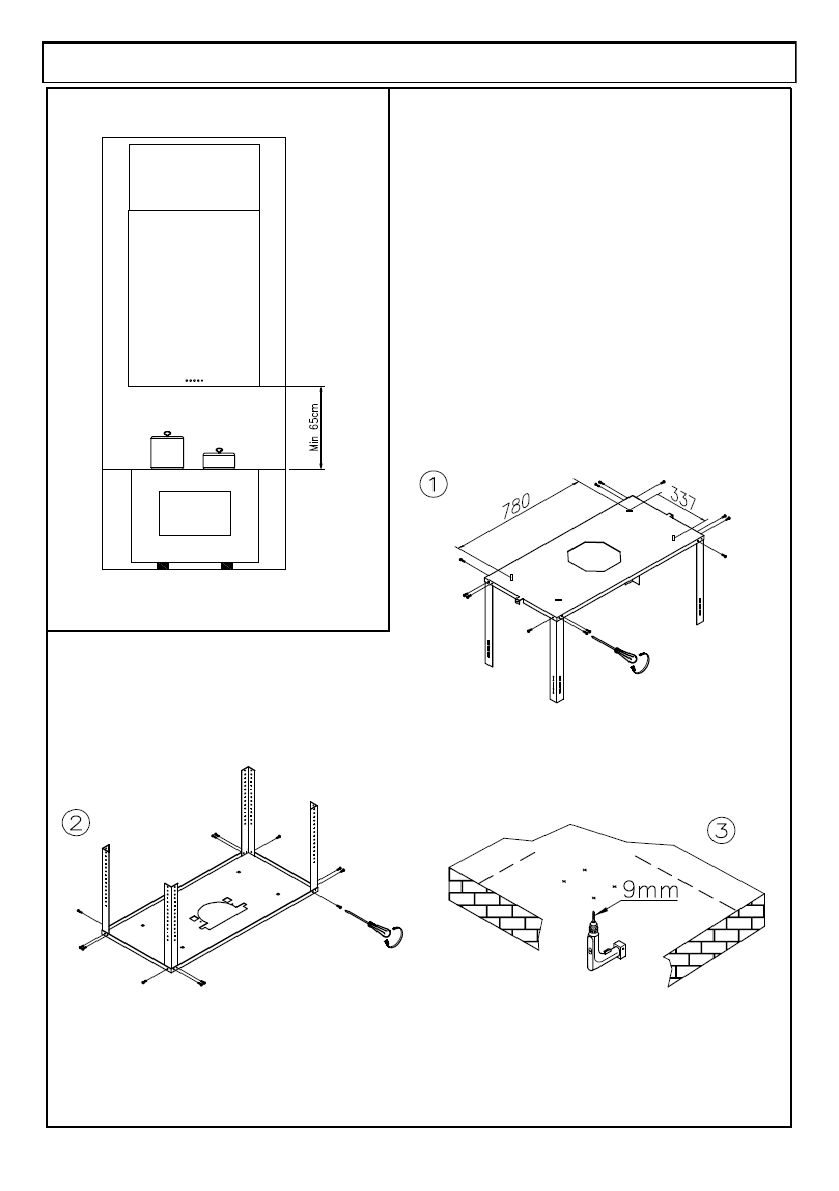 Min 65cm

1

780

337

2

3

9mm