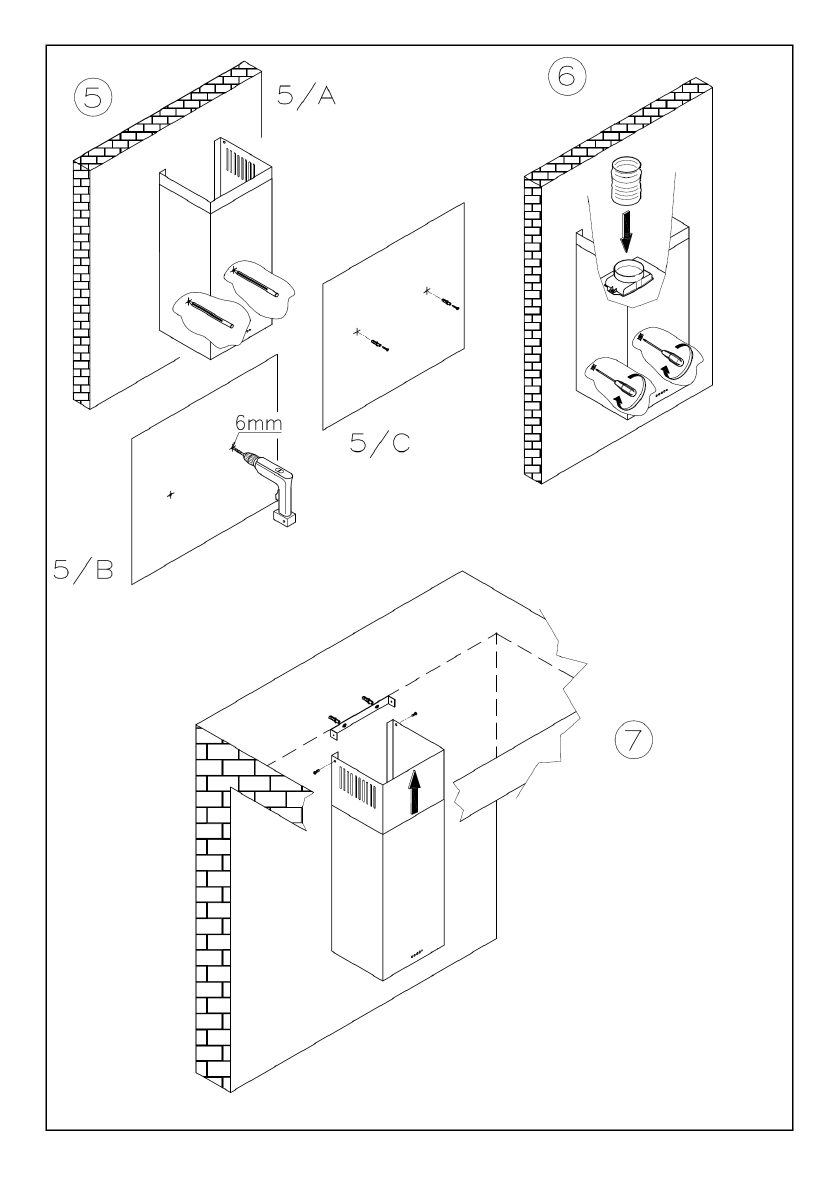 5

5/A

6

6mm

5/C

5/B

7