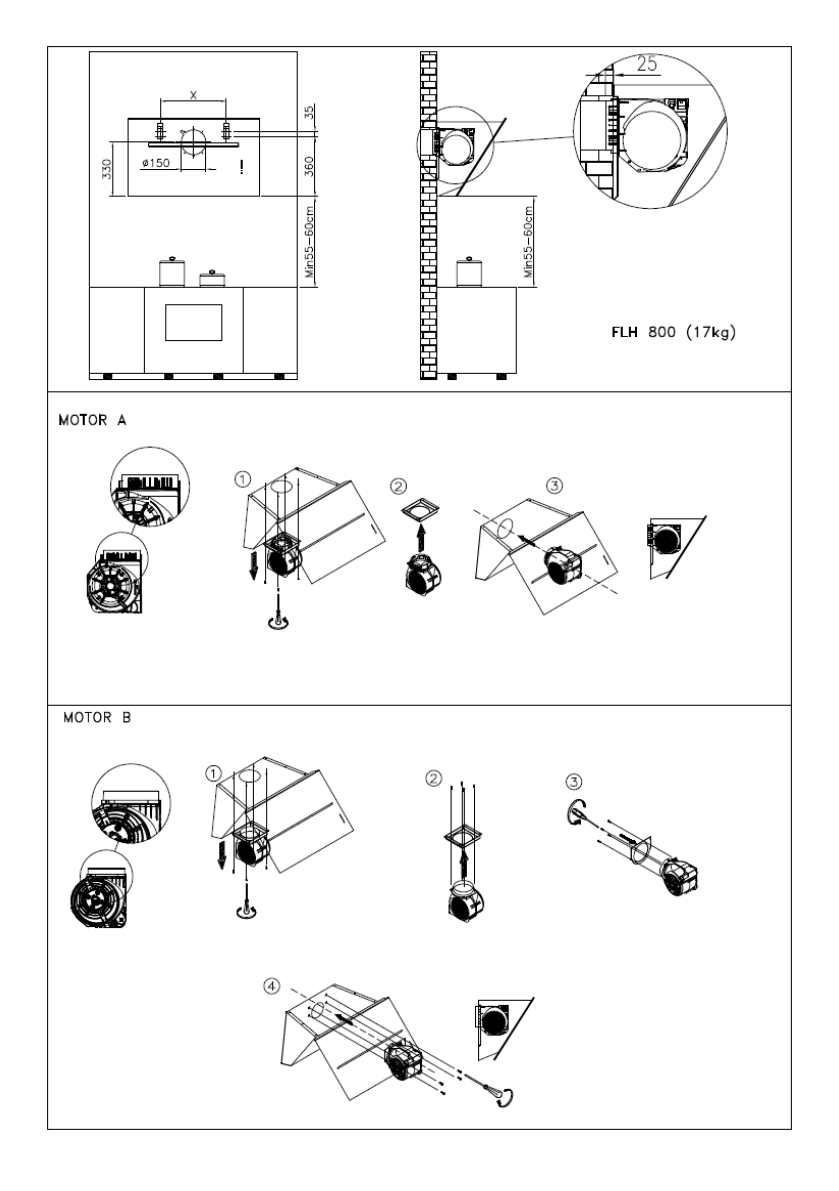 X
35
330
ø150
360
Min55–60cm
25
Min55–60cm
FLH 800 (17kg)

MOTOR A
①
②
③

MOTOR B
①
②
③
④