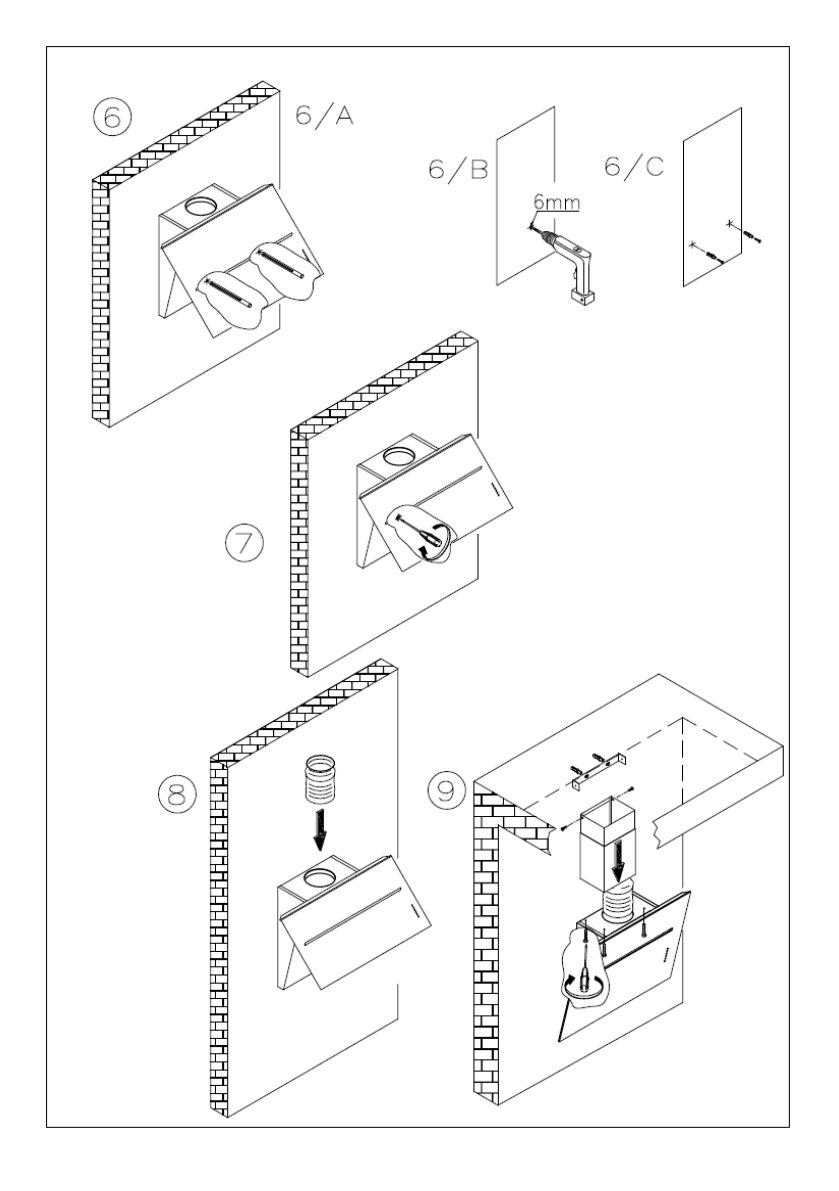 6
6/A
6/B
6mm
6/C
7
8
9