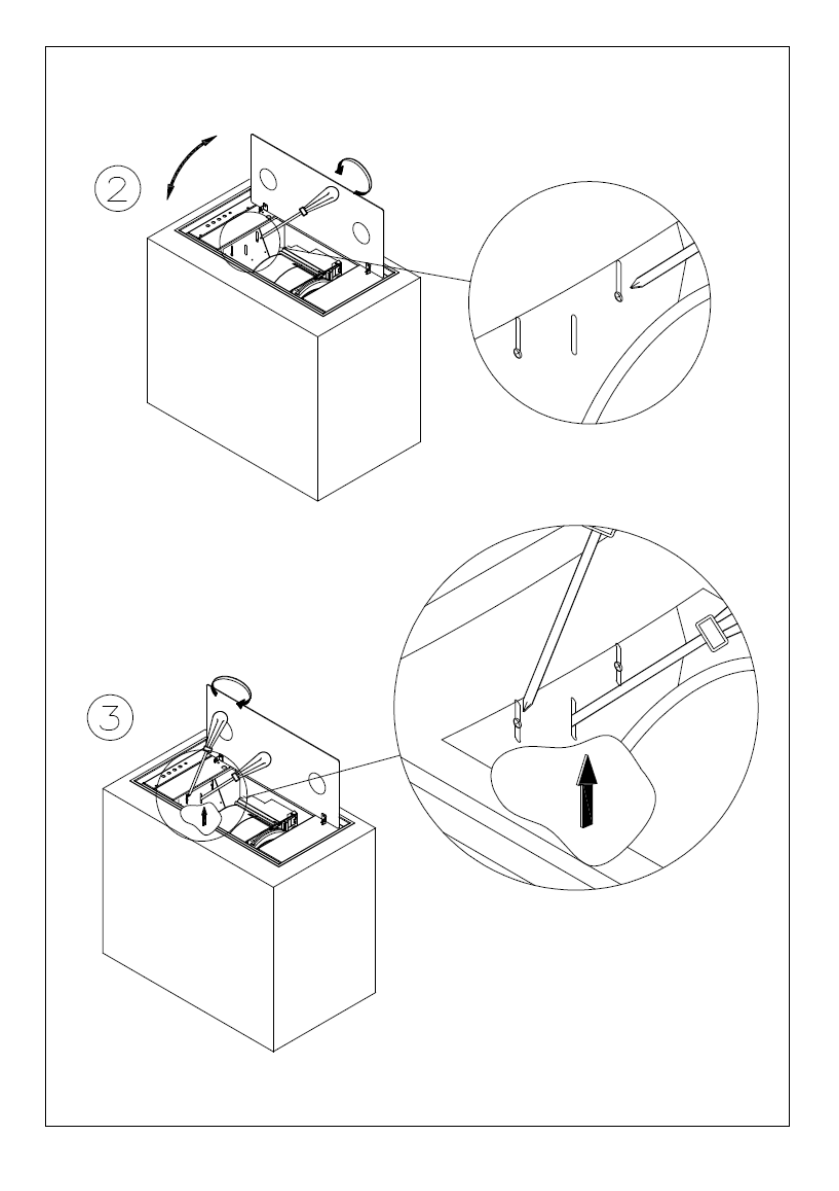 2

3